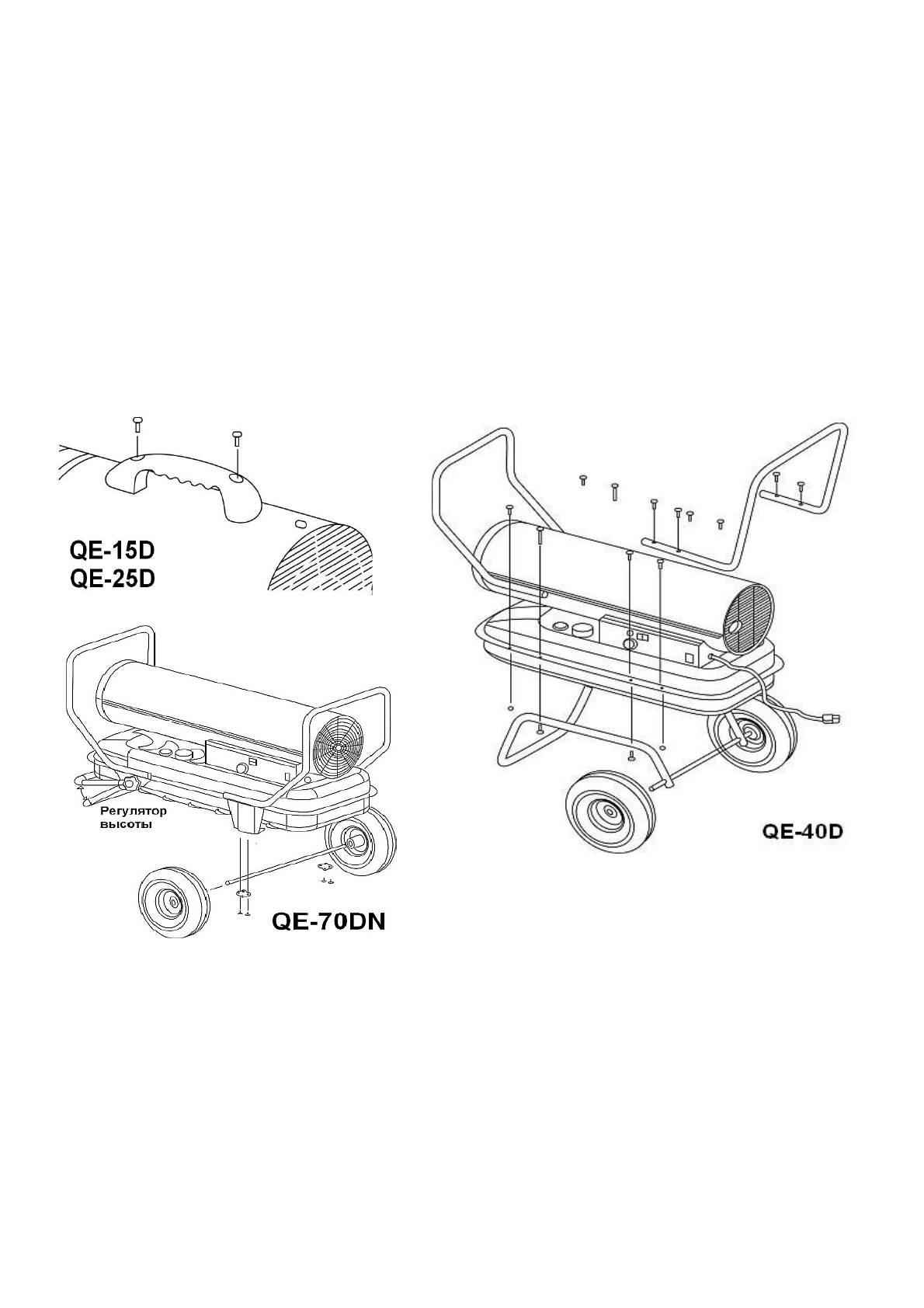 QE-15D
QE-25D

Регулятор высоты

QE-70DN

QE-40D