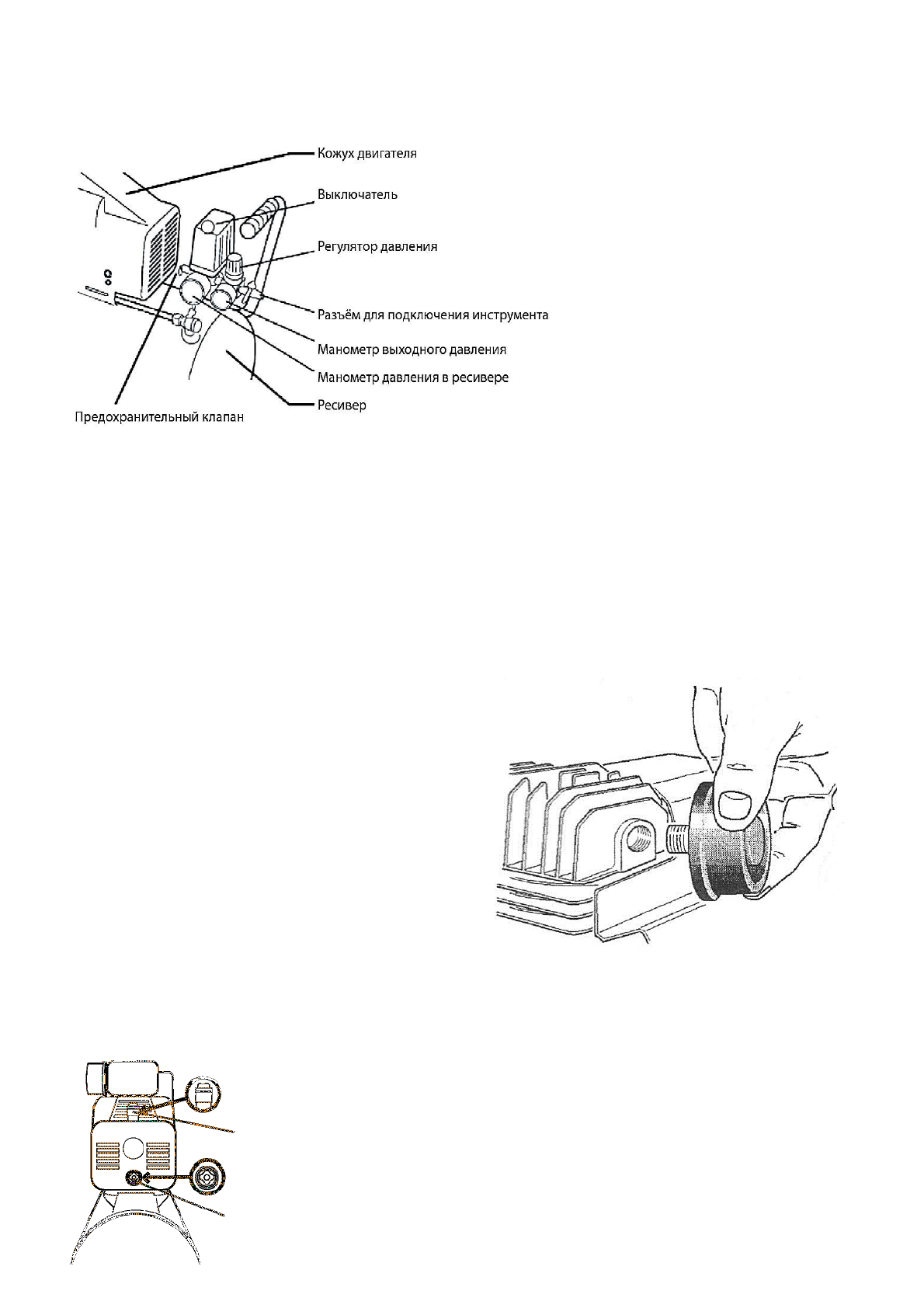 Кожух двигателя
Выключатель
Регулятор давления
Разъём для подключения инструмента
Манометр выходного давления
Манометр давления в ресивере
Ресивер
Предохранительный клапан