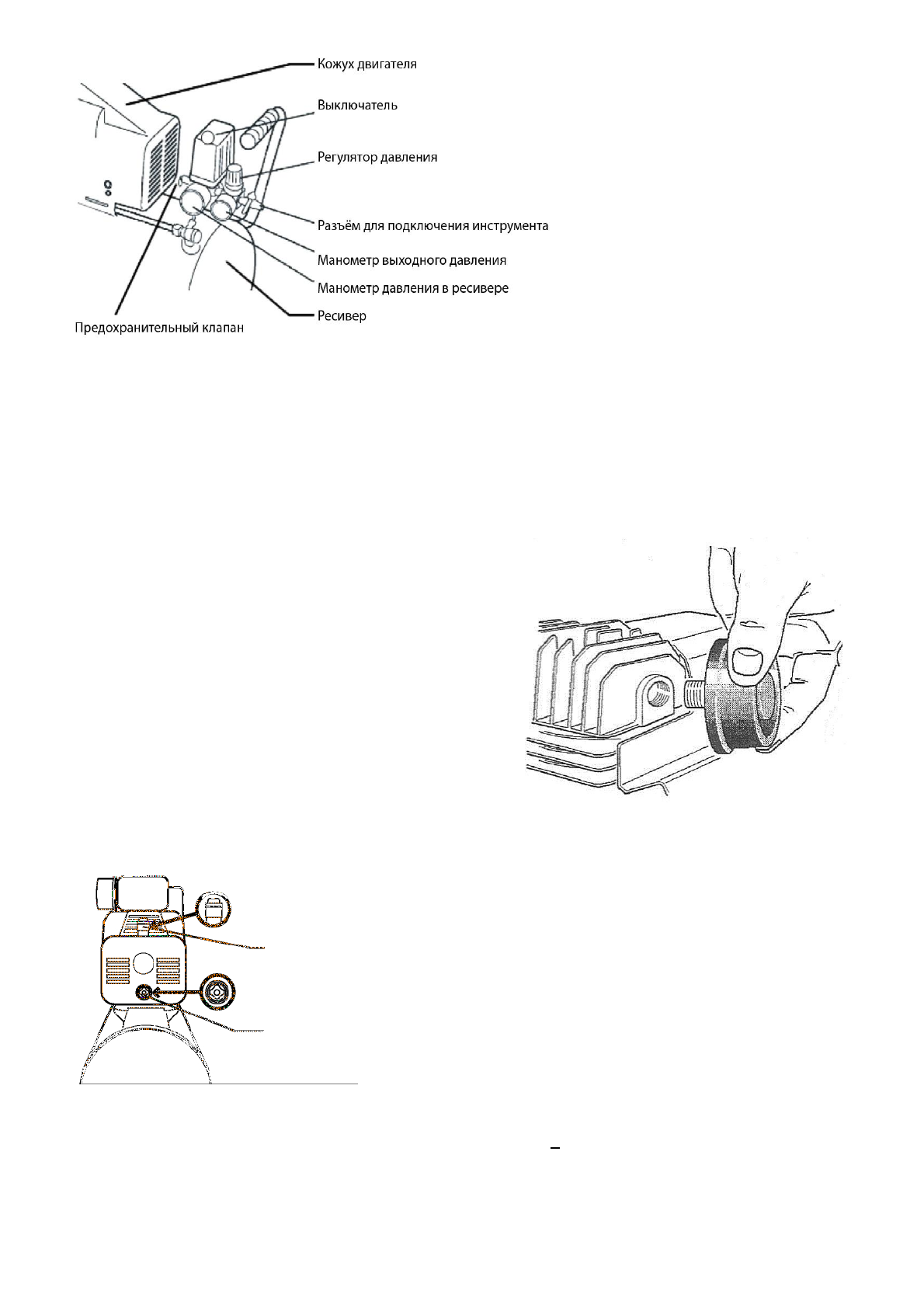 Кожух двигателя

Выключатель

Регулятор давления

Разъём для подключения инструмента

Манометр выходного давления

Манометр давления в ресивере

Ресивер

Предохранительный клапан