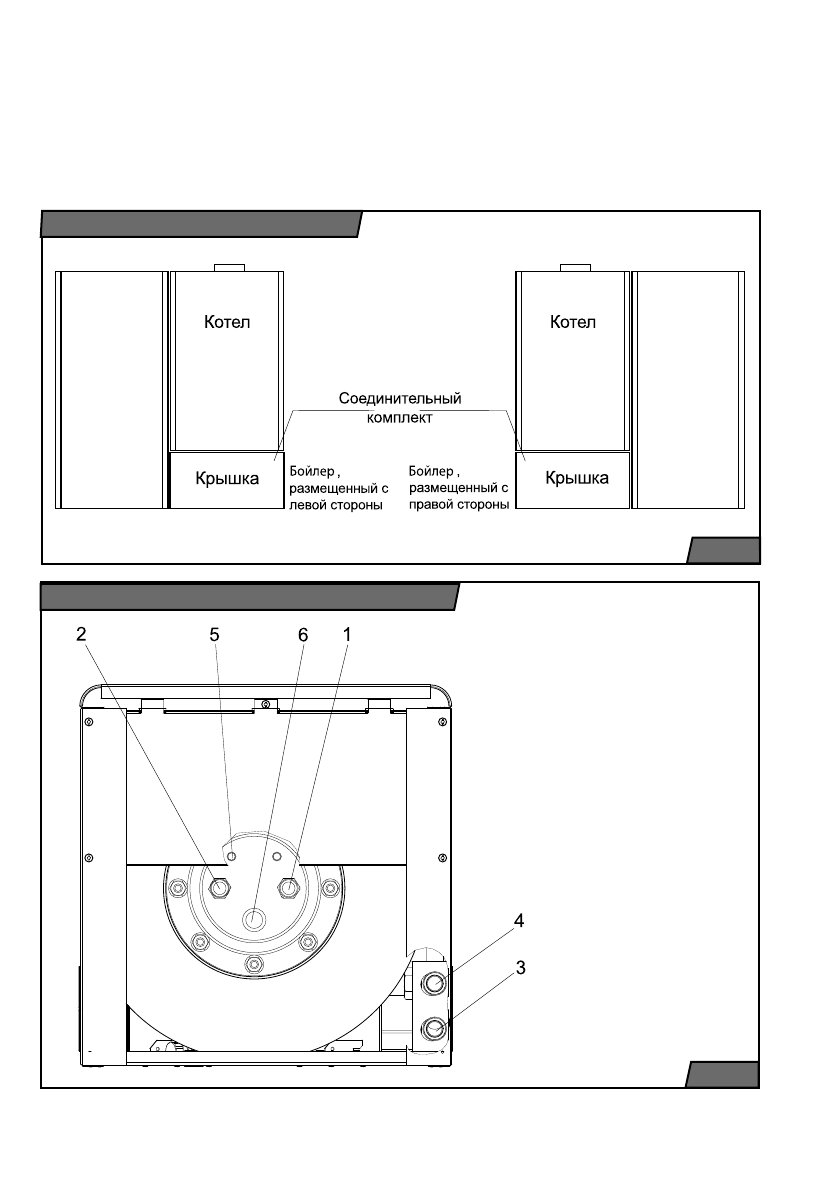 Котел

Котел

Соединительный комплект

Крышка

Бойлер , размещенный с левой стороны

Бойлер , размещенный с правой стороны

Крышка

2 5 6 1

4

3