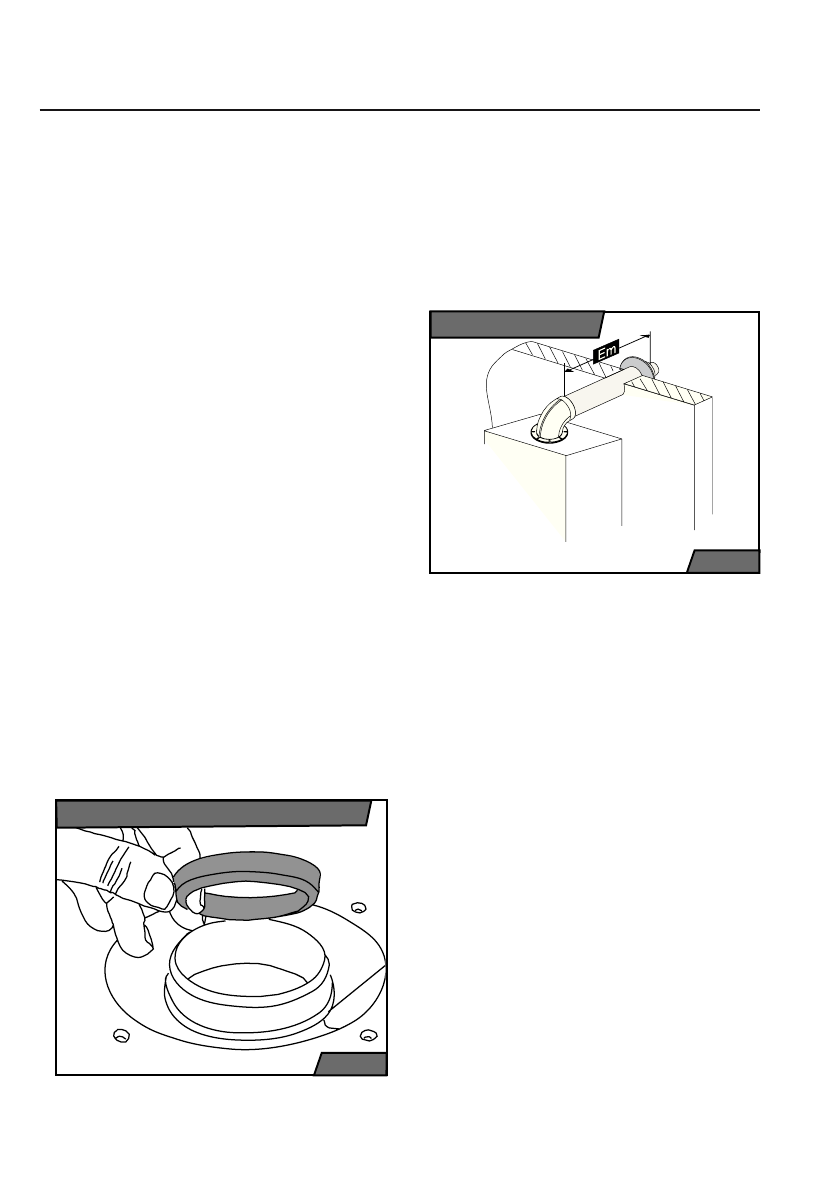 Em