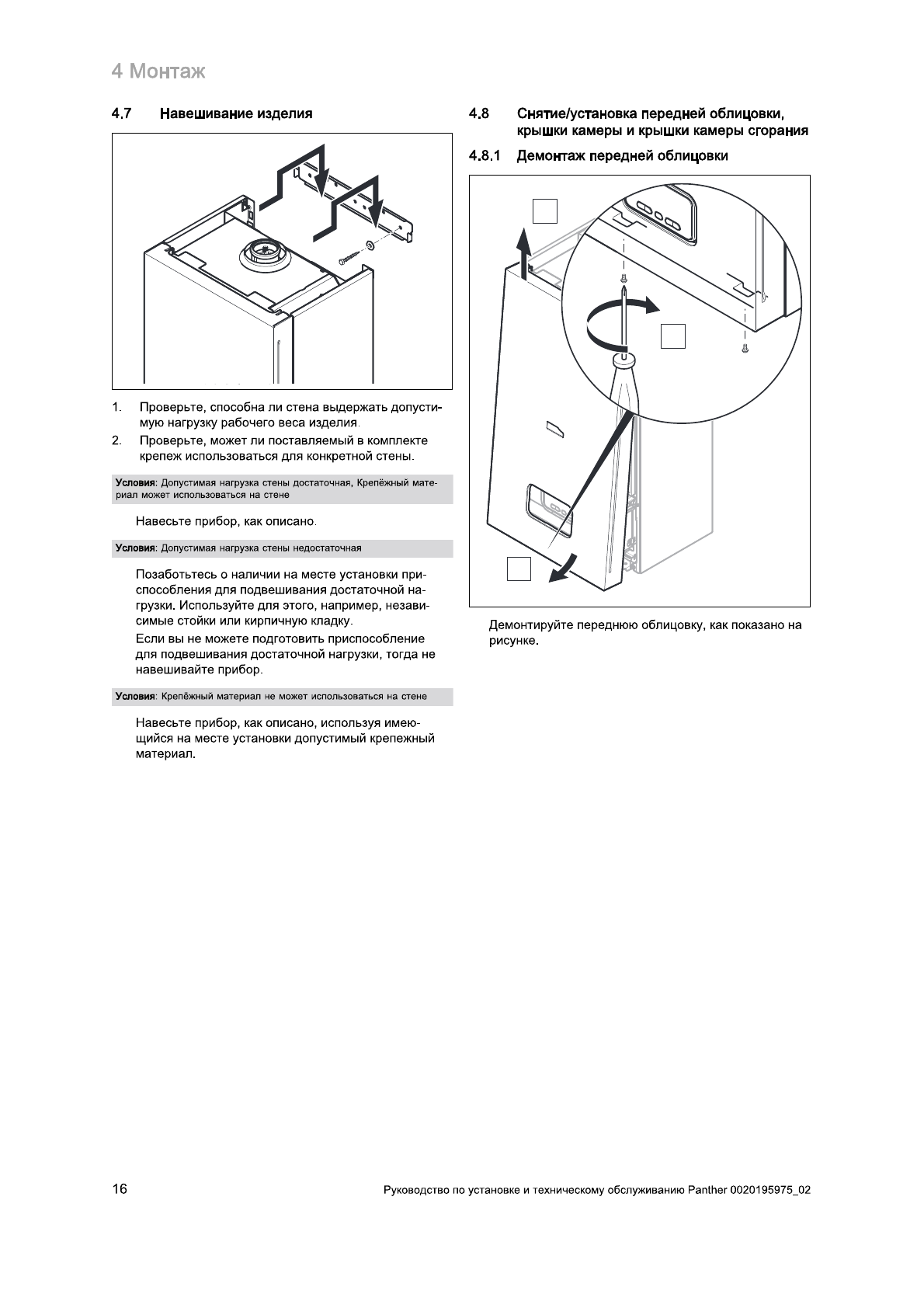 4 Монтаж

4.7 Навешивание изделия

1. Проверьте, способна ли стена выдержать допустимую нагрузку рабочего веса изделия.
2. Проверьте, может ли поставляемый в комплекте крепеж использоваться для конкретной стены.

Условия: Допустимая нагрузка стены достаточная, Крепёжный материал может использоваться на стене

Навесьте прибор, как описано.

Условия: Допустимая нагрузка стены недостаточная

Позаботьтесь о наличии на месте установки приспособления для подвешивания достаточной нагрузки. Используйте для этого, например, независимые стойки или кирпичную кладку.

Если вы не можете подготовить приспособление для подвешивания достаточной нагрузки, тогда не навешивайте прибор.

Условия: Крепёжный материал не может использоваться на стене

Навесьте прибор, как описано, используя имеющийся на месте установки допустимый крепежный материал.

4.8 Снятие/установка передней облицовки, крышки камеры и крышки камеры сгорания

4.8.1 Демонтаж передней облицовки

Демонтируйте переднюю облицовку, как показано на рисунке.

16

Руководство по установке и техническому обслуживанию Panther 0020195975_02