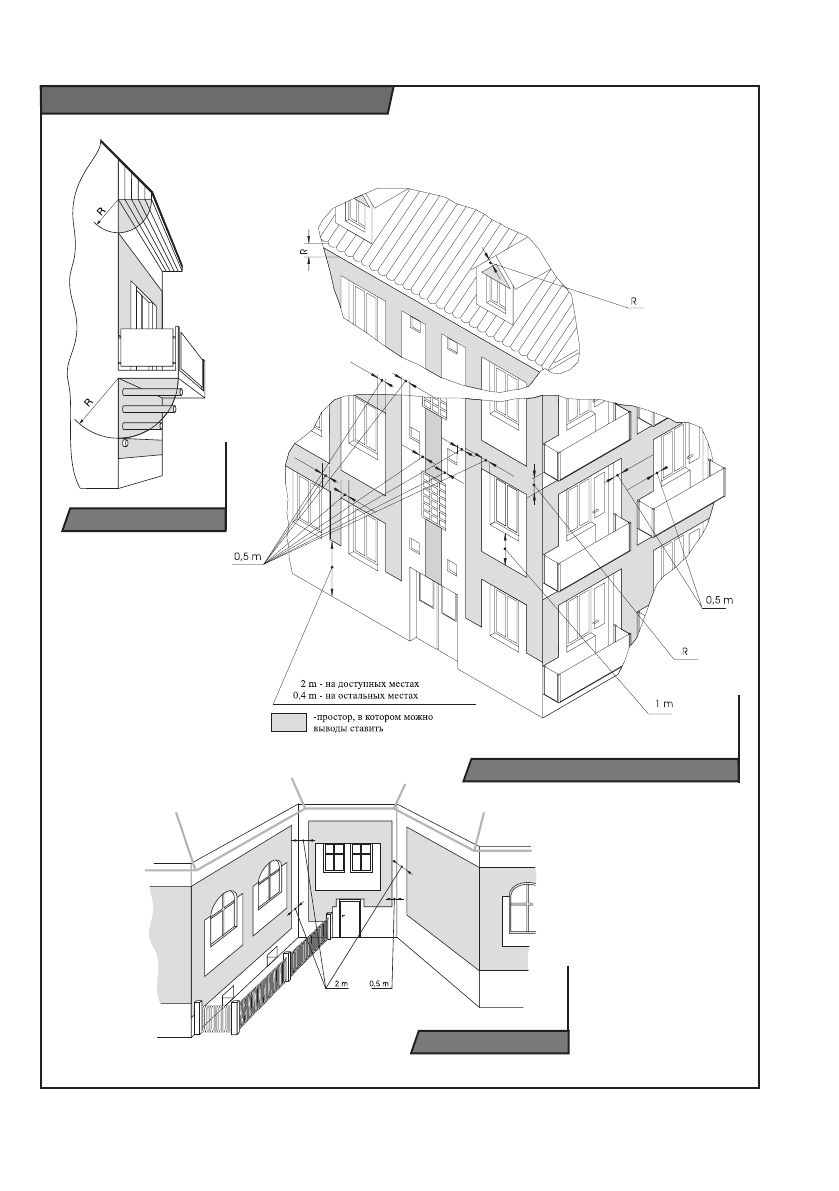 R

R

R

R

0,5 m

0,5 m

R

1 m

2 m - на доступных местах
0,4 m - на остальных местах

-простор, в котором можно выводы ставить

2 m

0,5 m