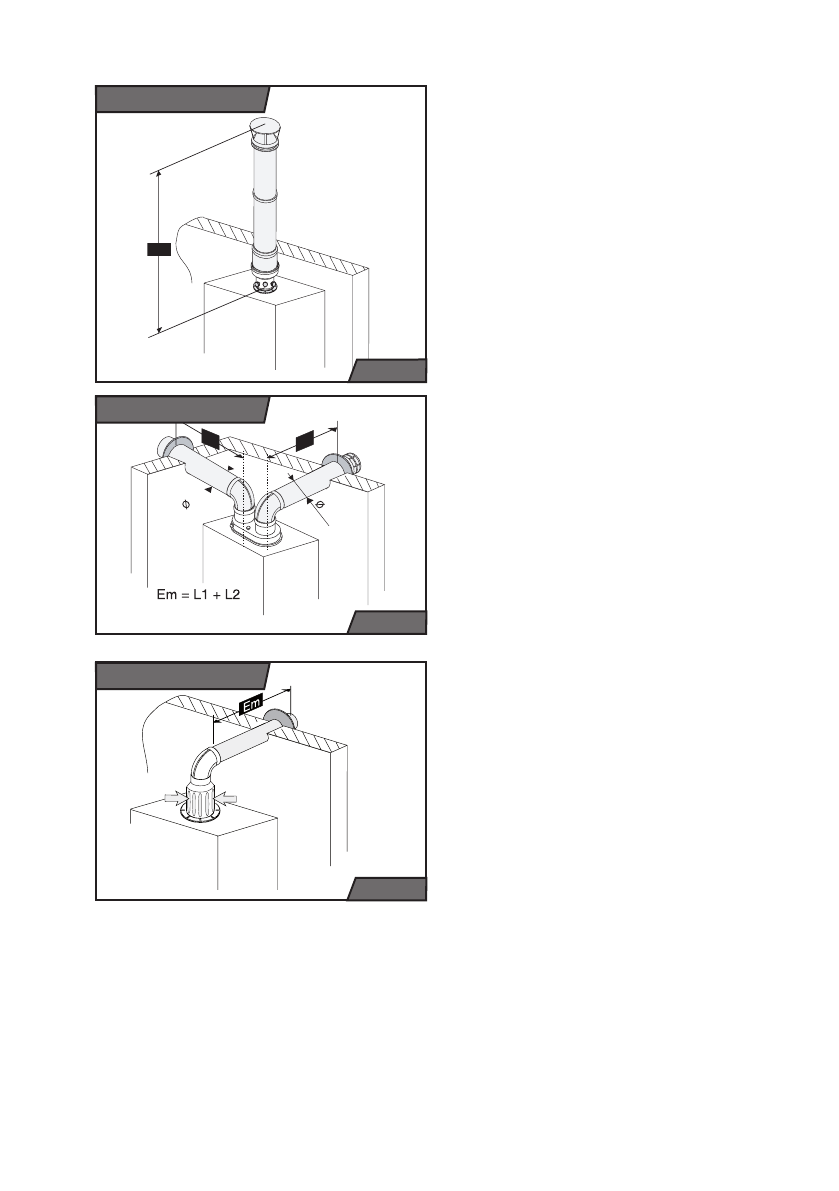 Em = L1 + L2

Em