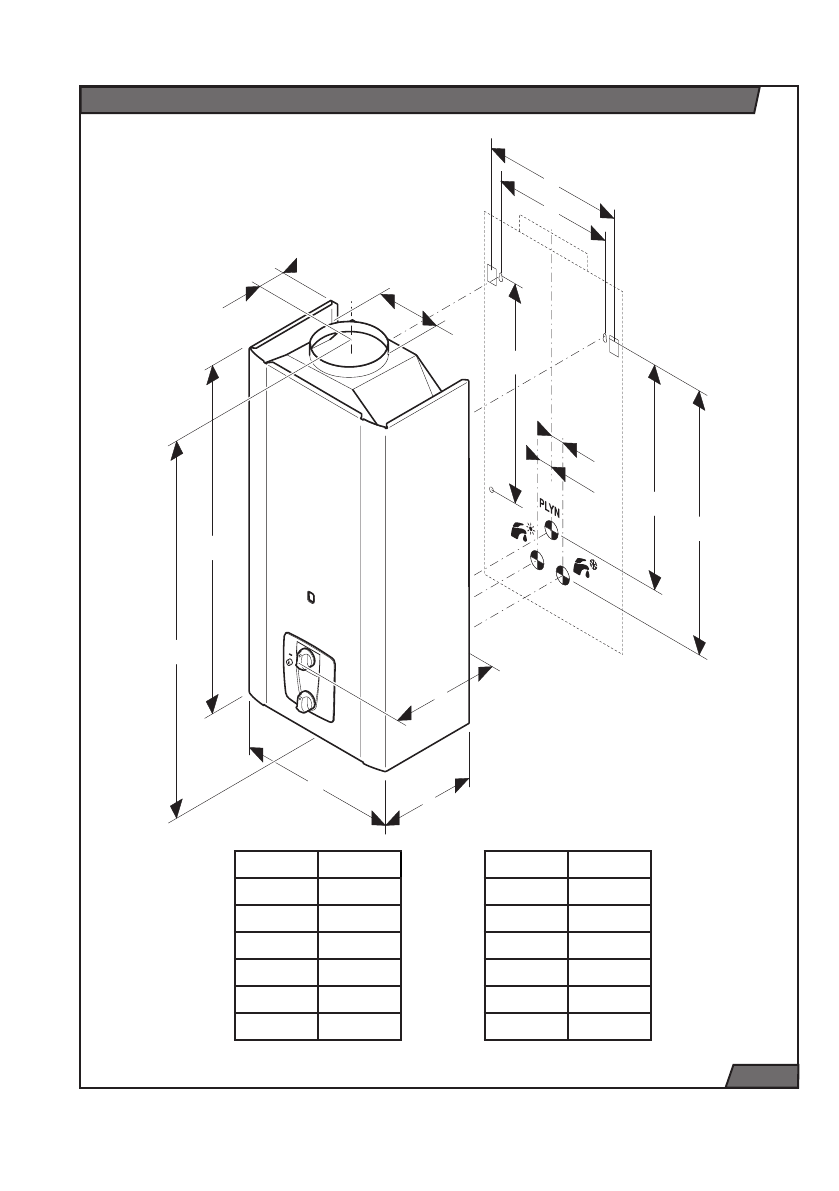 PLYN