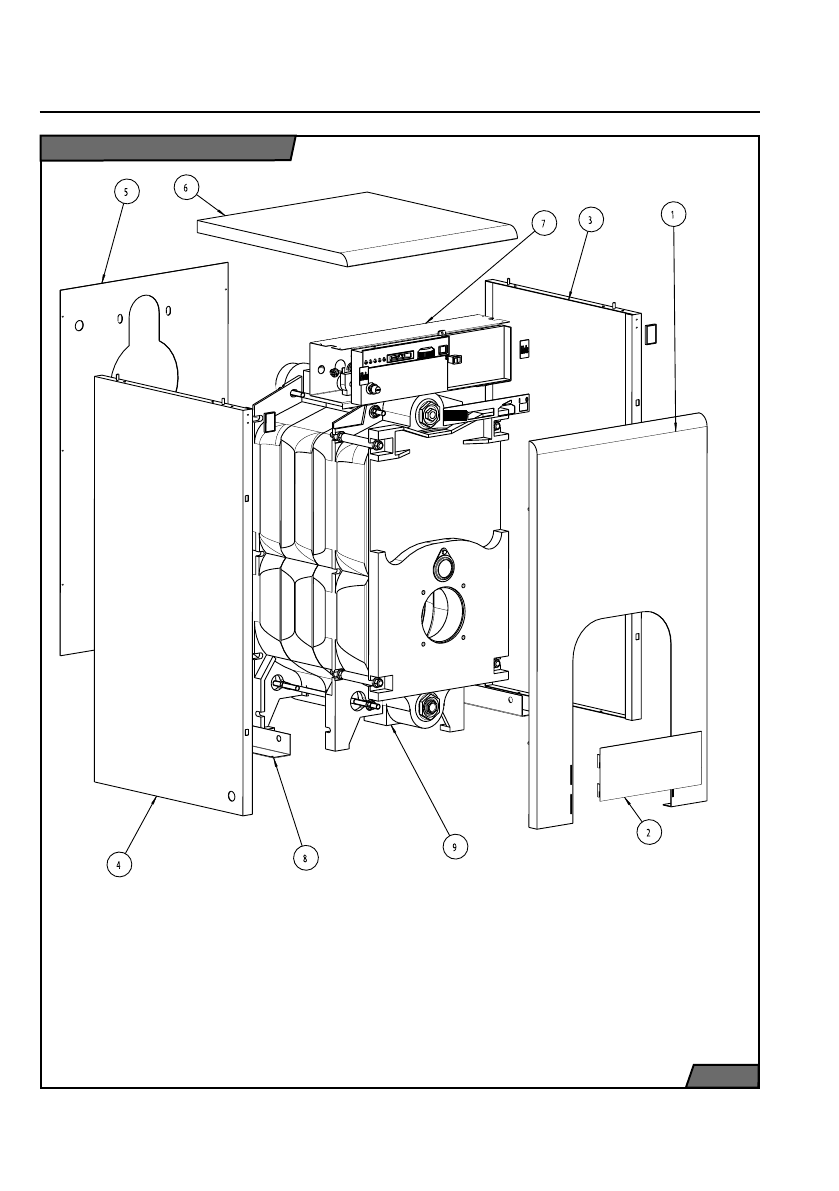 5
6
7
3
1
4
8
9
2