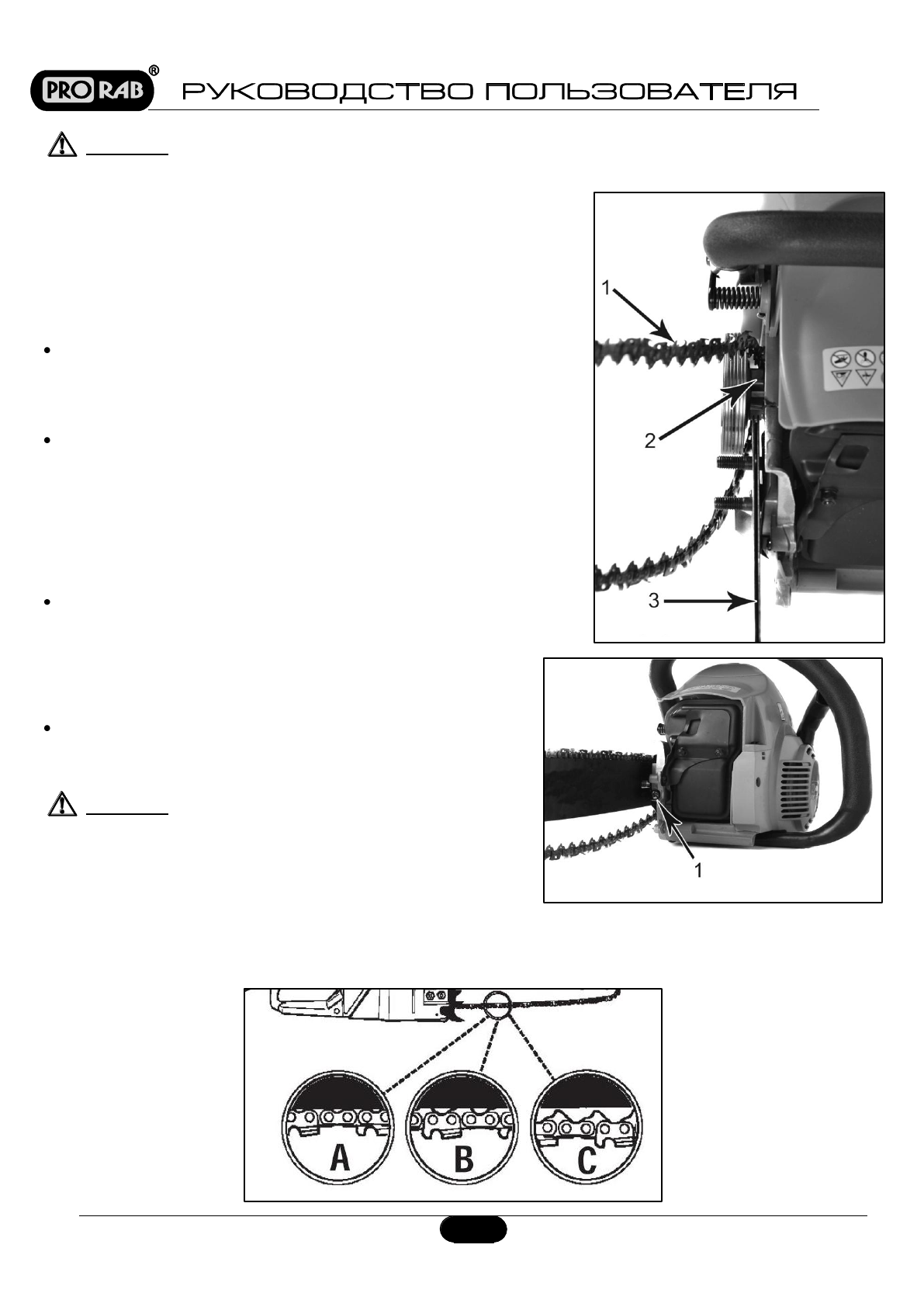 PRO RAB®

РУКОВОДСТВО ПОЛЬЗОВАТЕЛЯ

1

2

3

1

A

B

C