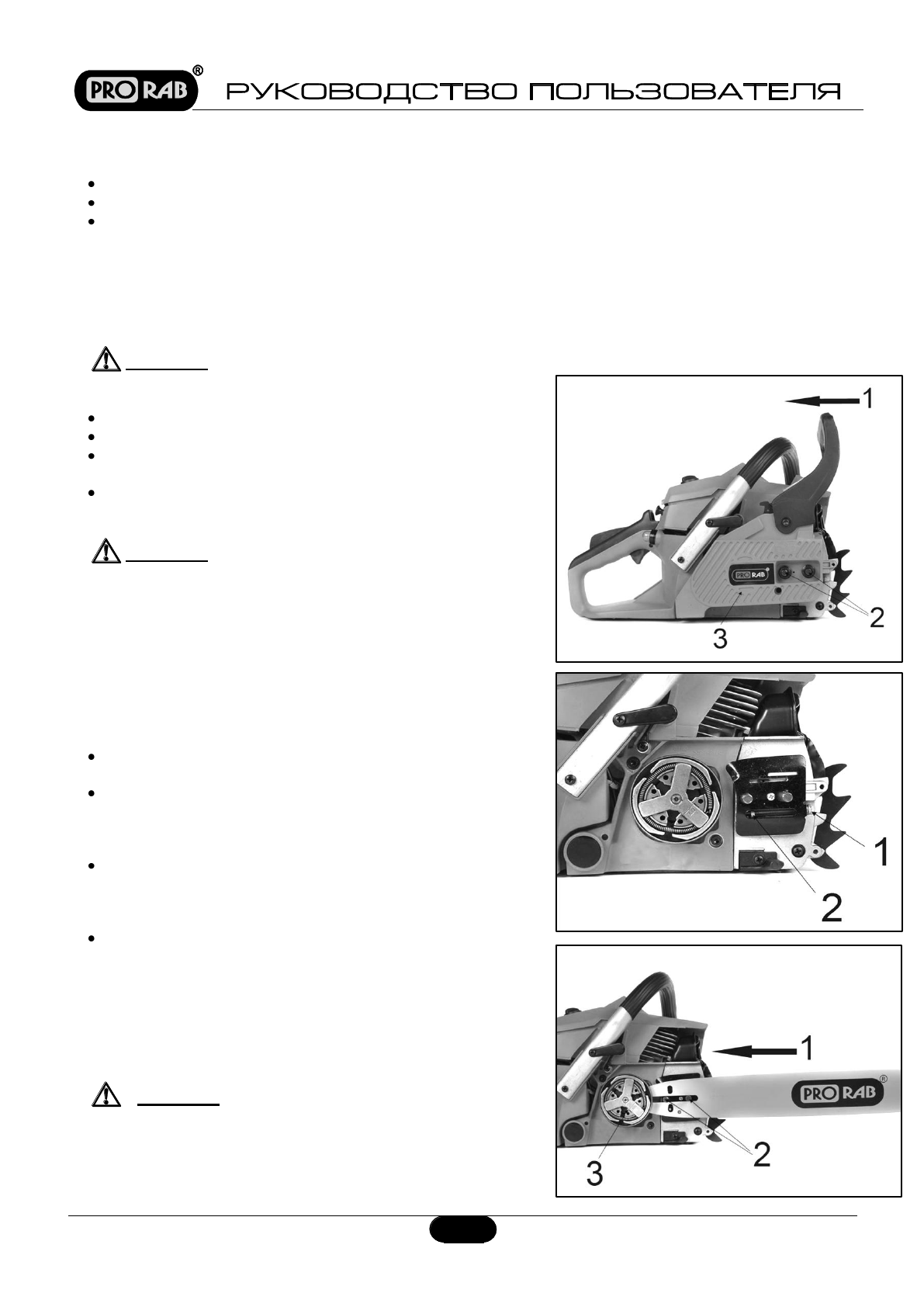 PRO RAB®

РУКОВОДСТВО ПОЛЬЗОВАТЕЛЯ

1

2

3

PRO RAB

1

2

1

2

3

PRO RAB®