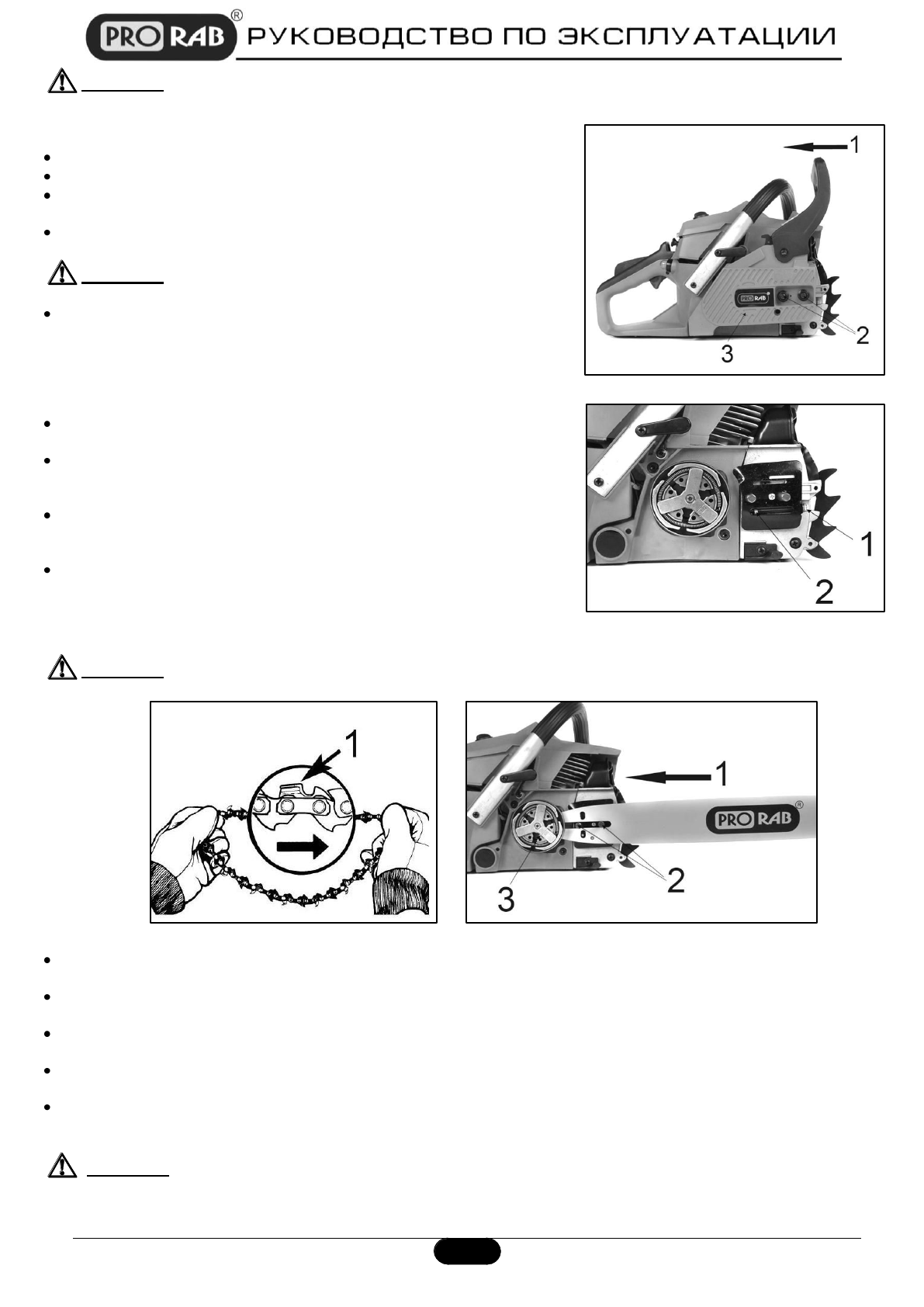 PRO RAB® РУКОВОДСТВО ПО ЭКСПЛУАТАЦИИ

1
PRO RAB
2
3

1
2

1

1
PRO RAB®
2
3