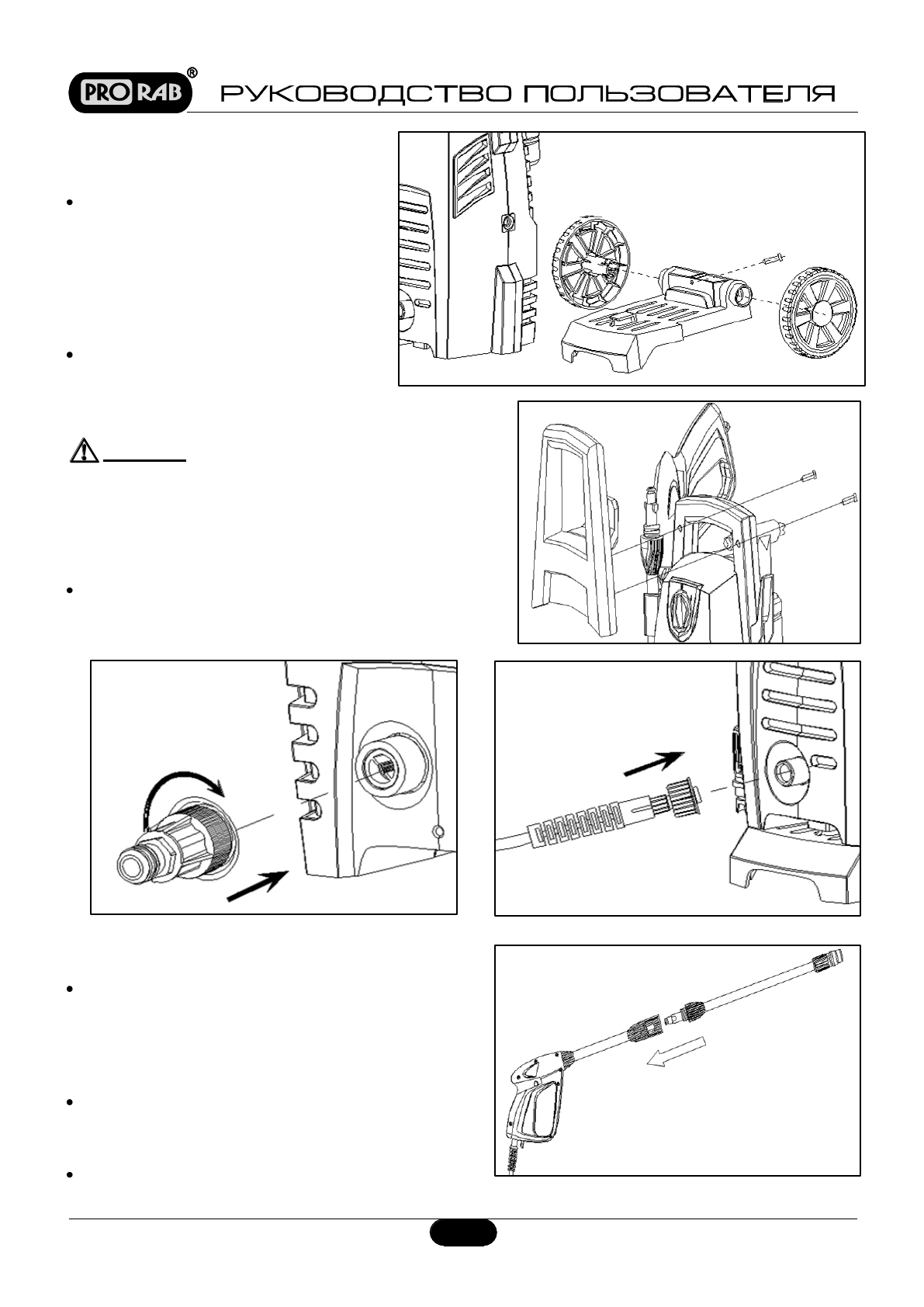 PRO RAB®

РУКОВОДСТВО ПОЛЬЗОВАТЕЛЯ