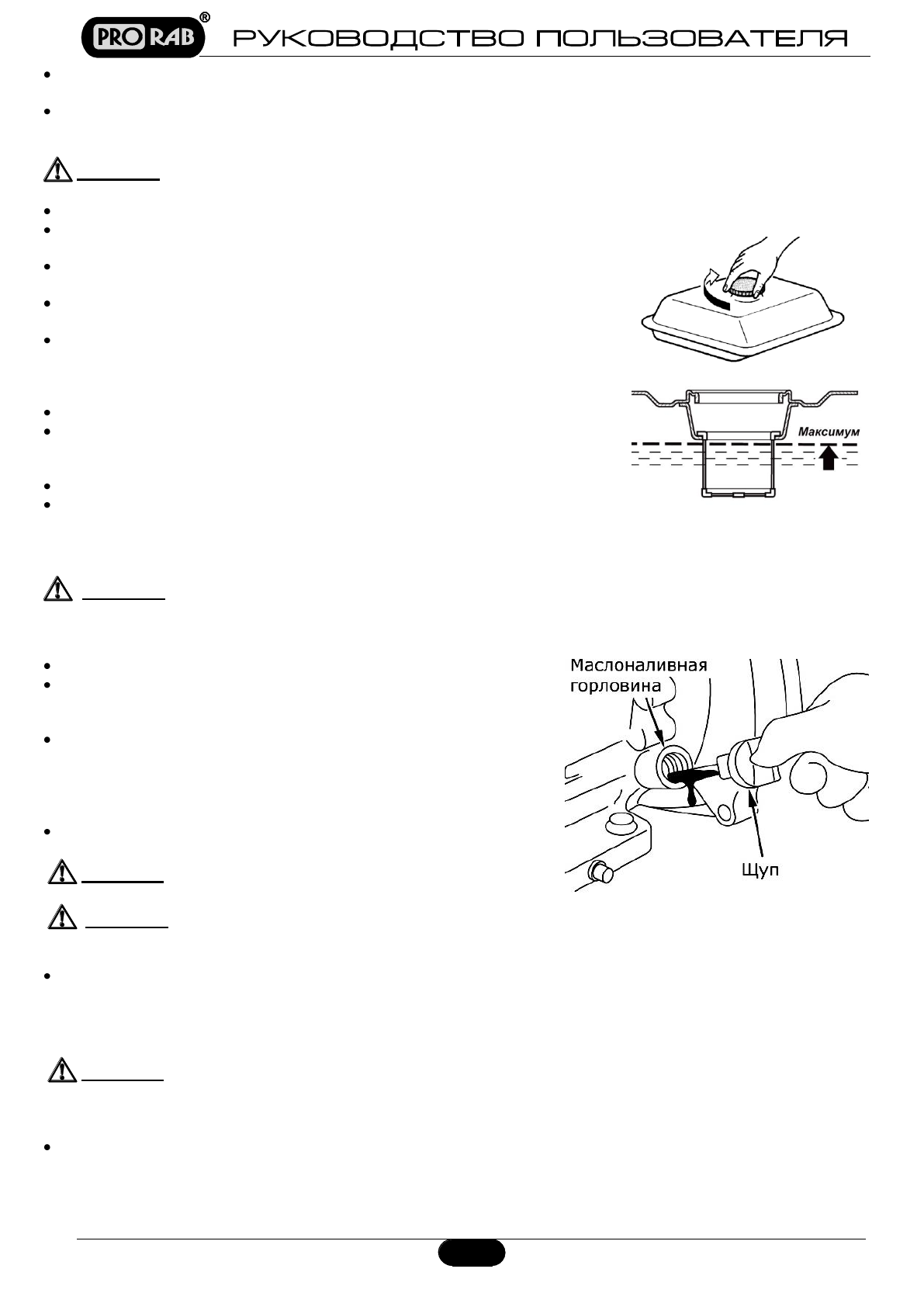 PRO RAB®

РУКОВОДСТВО ПОЛЬЗОВАТЕЛЯ

Максимум

Маслоналивная горловина

Щуп