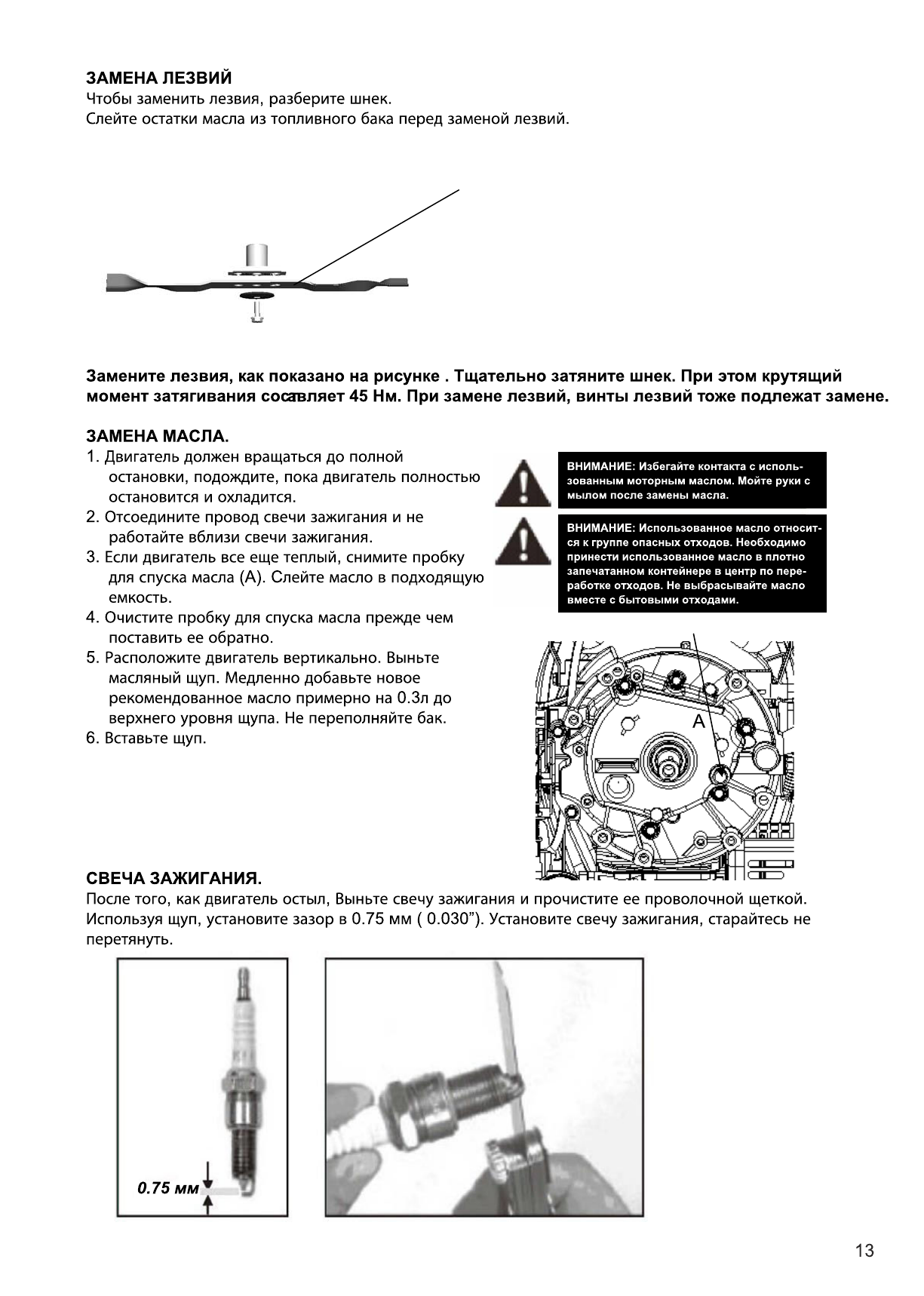 ЗАМЕНА ЛЕЗВИЙ
Чтобы заменить лезвия, разберите шнек.
Слейте остатки масла из топливного бака перед заменой лезвий.

Замените лезвия, как показано на рисунке . Тщательно затяните шнек. При этом крутящий момент затягивания составляет 45 Нм. При замене лезвий, винты лезвий тоже подлежат замене.

ЗАМЕНА МАСЛА.
1. Двигатель должен вращаться до полной остановки, подождите, пока двигатель полностью остановится и охладится.
2. Отсоедините провод свечи зажигания и не работайте вблизи свечи зажигания.
3. Если двигатель все еще теплый, снимите пробку для спуска масла (А). Слейте масло в подходящую емкость.
4. Очистите пробку для спуска масла прежде чем поставить ее обратно.
5. Расположите двигатель вертикально. Выньте масляный щуп. Медленно добавьте новое рекомендованное масло примерно на 0.3л до верхнего уровня щупа. Не переполняйте бак.
6. Вставьте щуп.

ВНИМАНИЕ: Избегайте контакта с использованным моторным маслом. Мойте руки с мылом после замены масла.

ВНИМАНИЕ: Использованное масло относится к группе опасных отходов. Необходимо принести использованное масло в плотно запечатанном контейнере в центр по переработке отходов. Не выбрасывайте масло вместе с бытовыми отходами.

A

СВЕЧА ЗАЖИГАНИЯ.
После того, как двигатель остыл, Выньте свечу зажигания и прочистите ее проволочной щеткой. Используя щуп, установите зазор в 0.75 мм ( 0.030”). Установите свечу зажигания, старайтесь не перетянуть.

0.75 мм

13