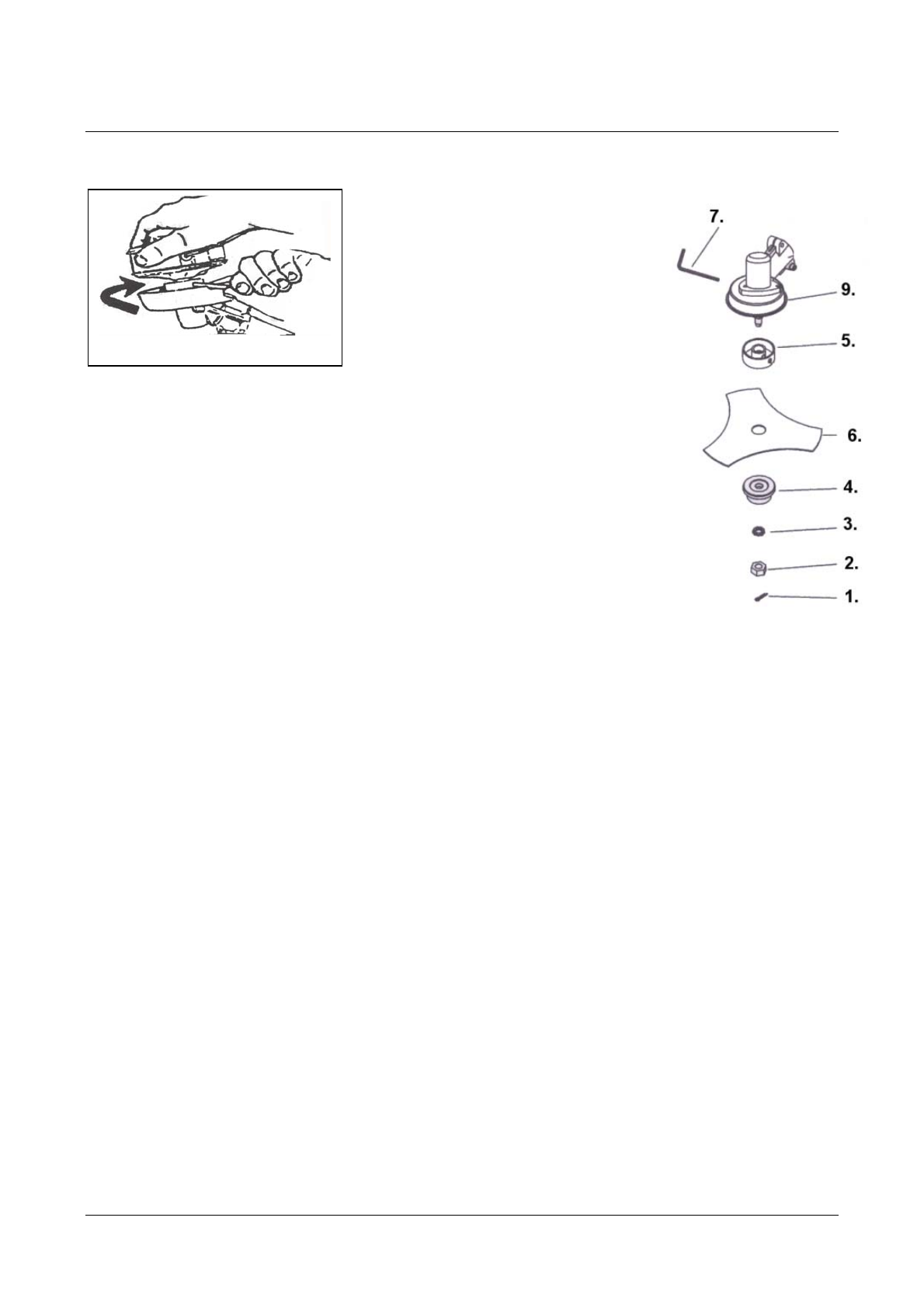 7.

9.

5.

6.

4.

3.

2.

1.