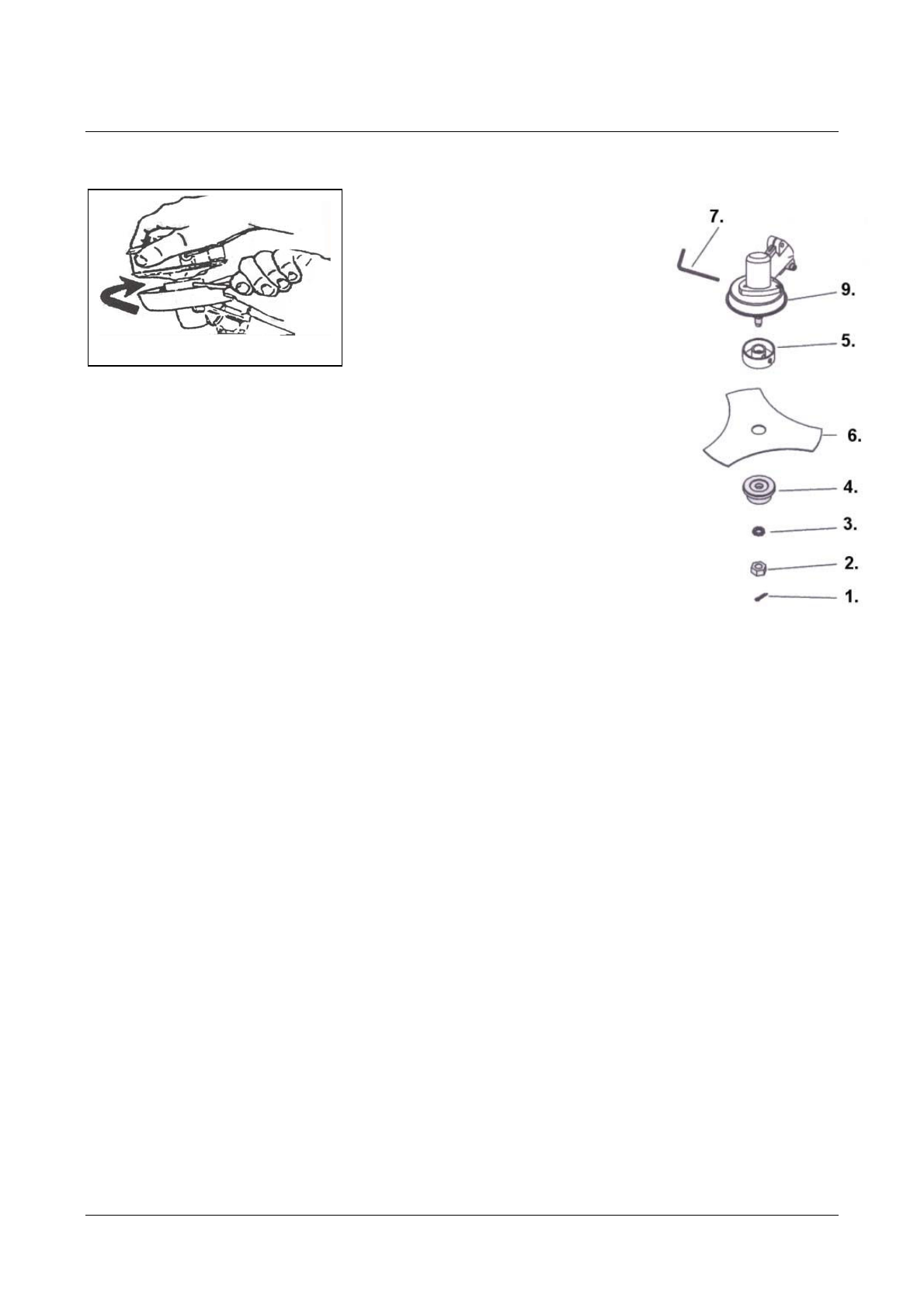 7.

9.

5.

6.

4.

3.

2.

1.