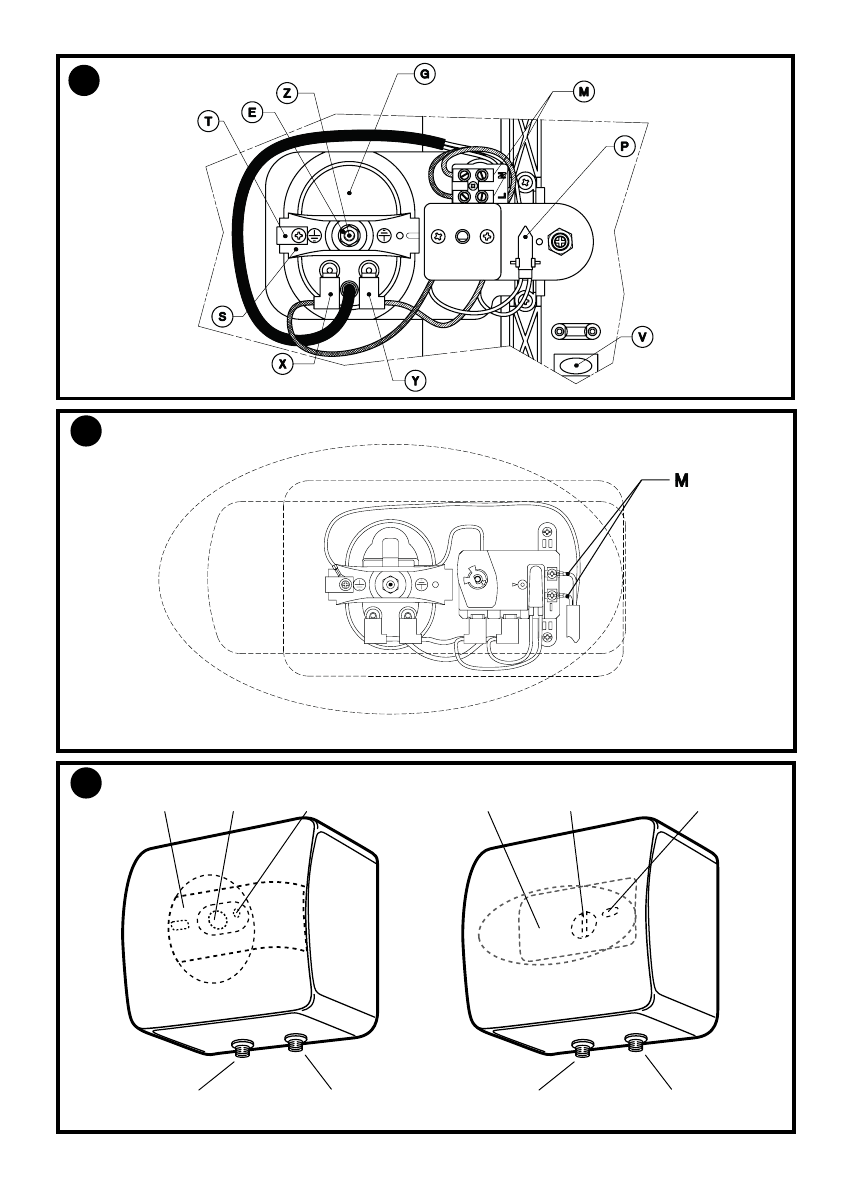 G
Z
M
E
T
P
S
V
X
Y

M