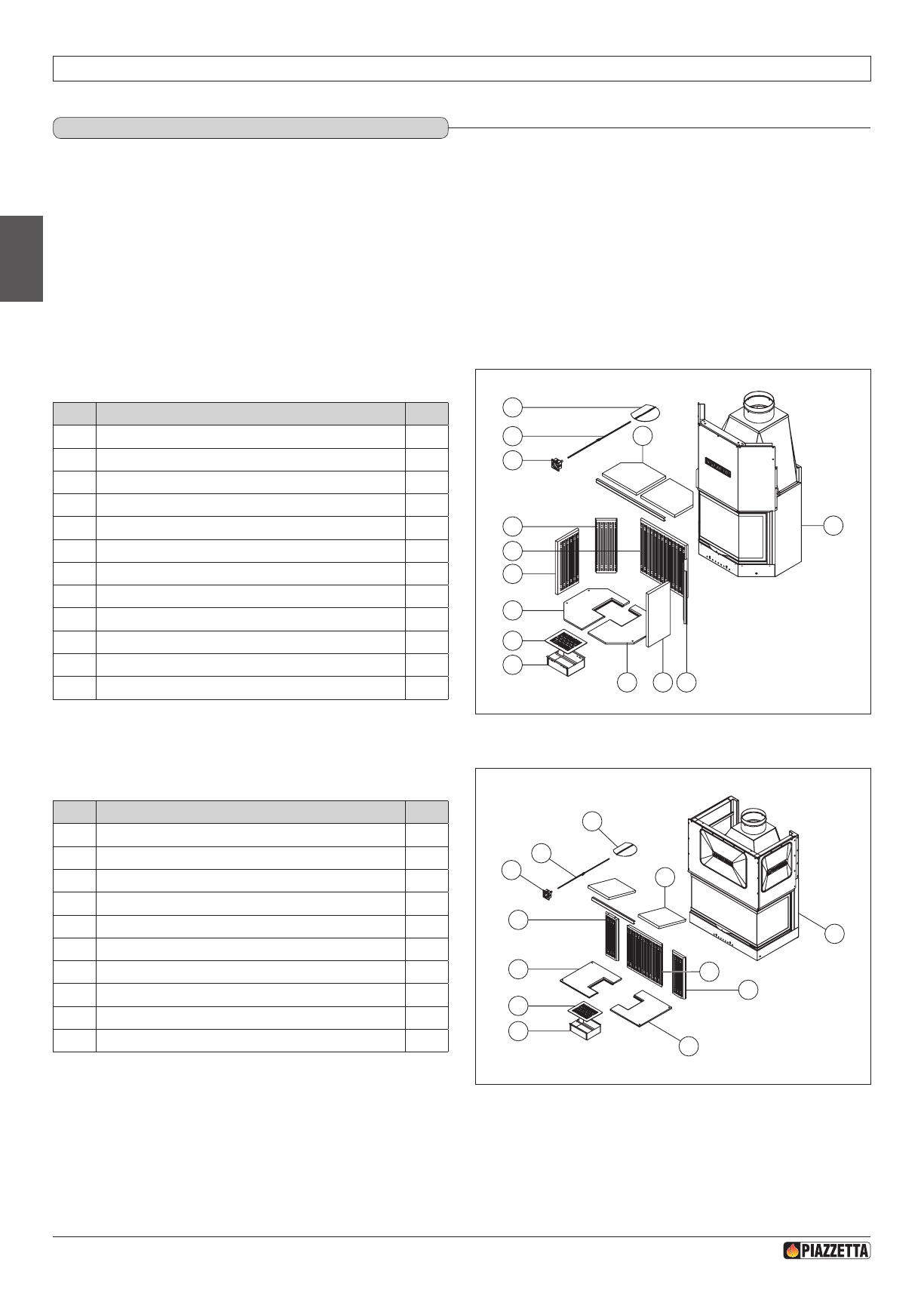 PIAZZETTA