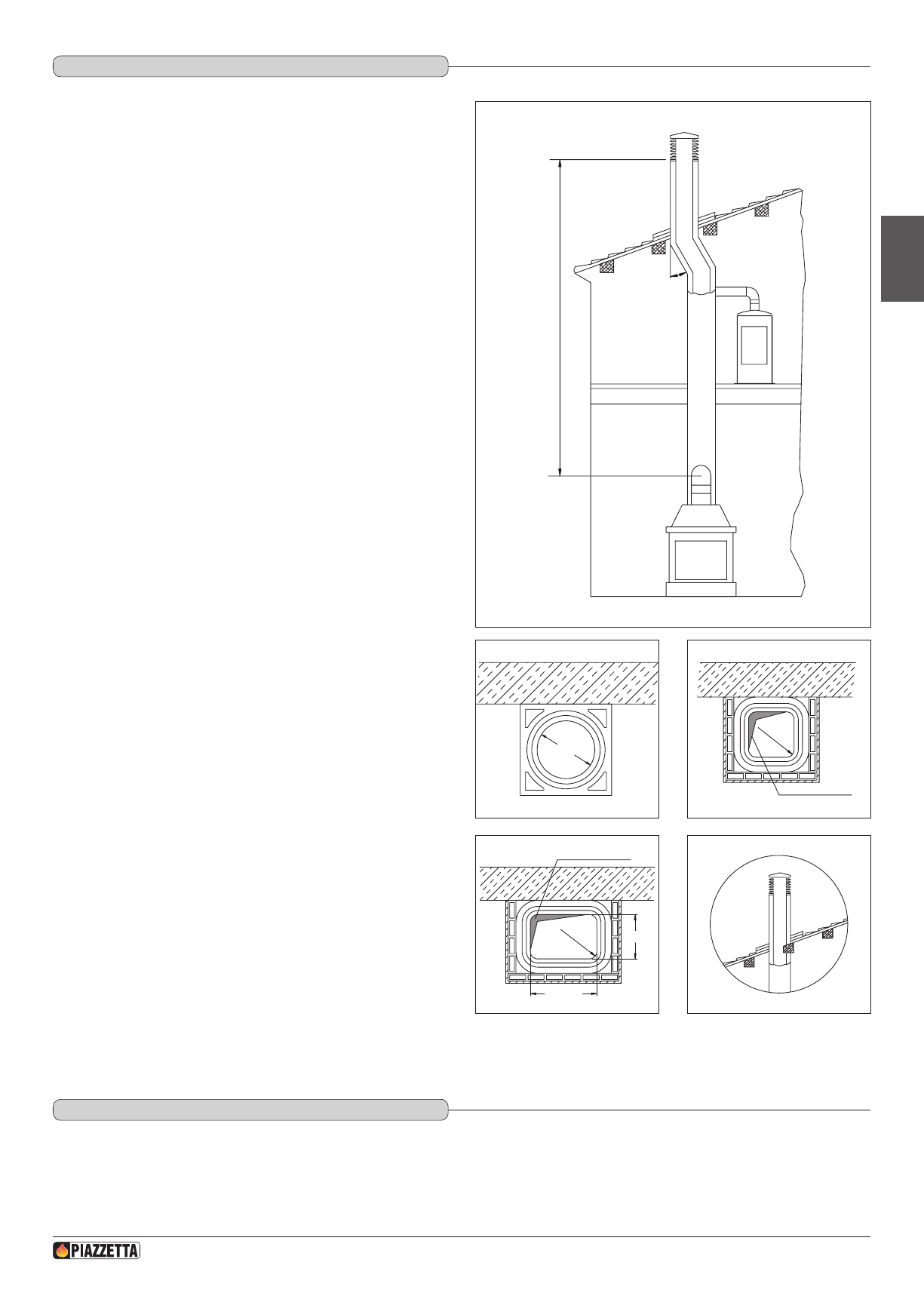 PIAZZETTA