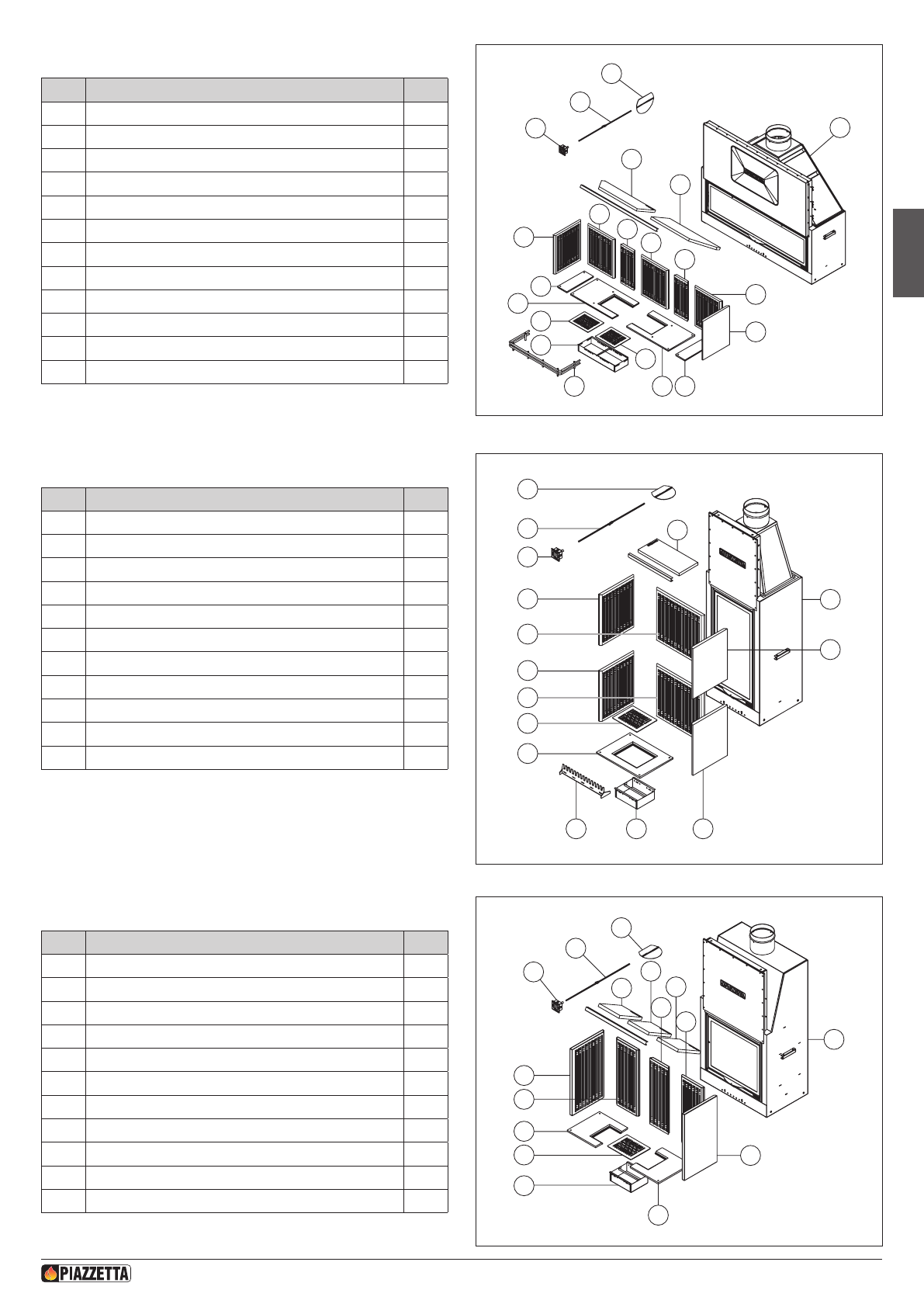 PIAZZETTA