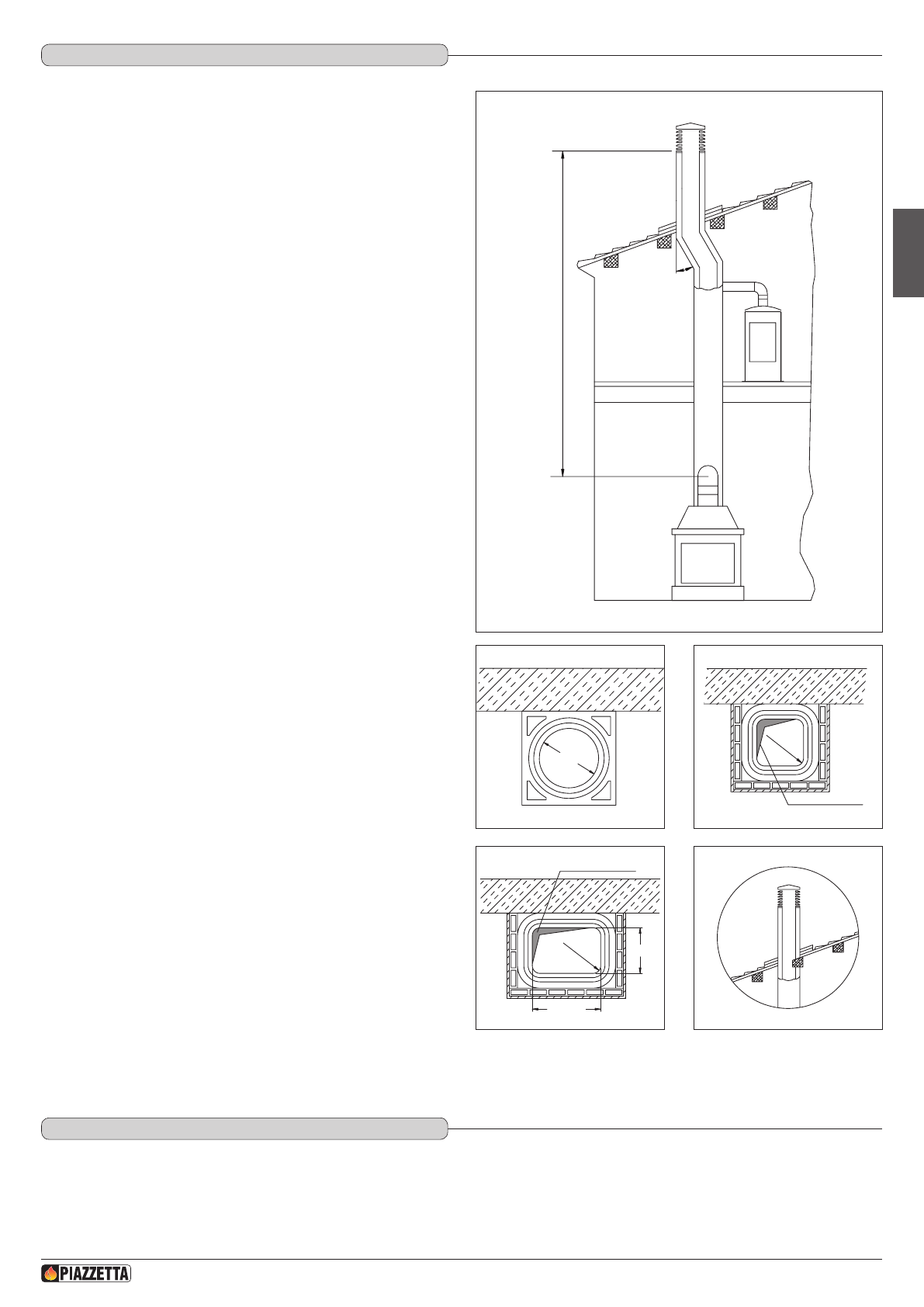 PIAZZETTA