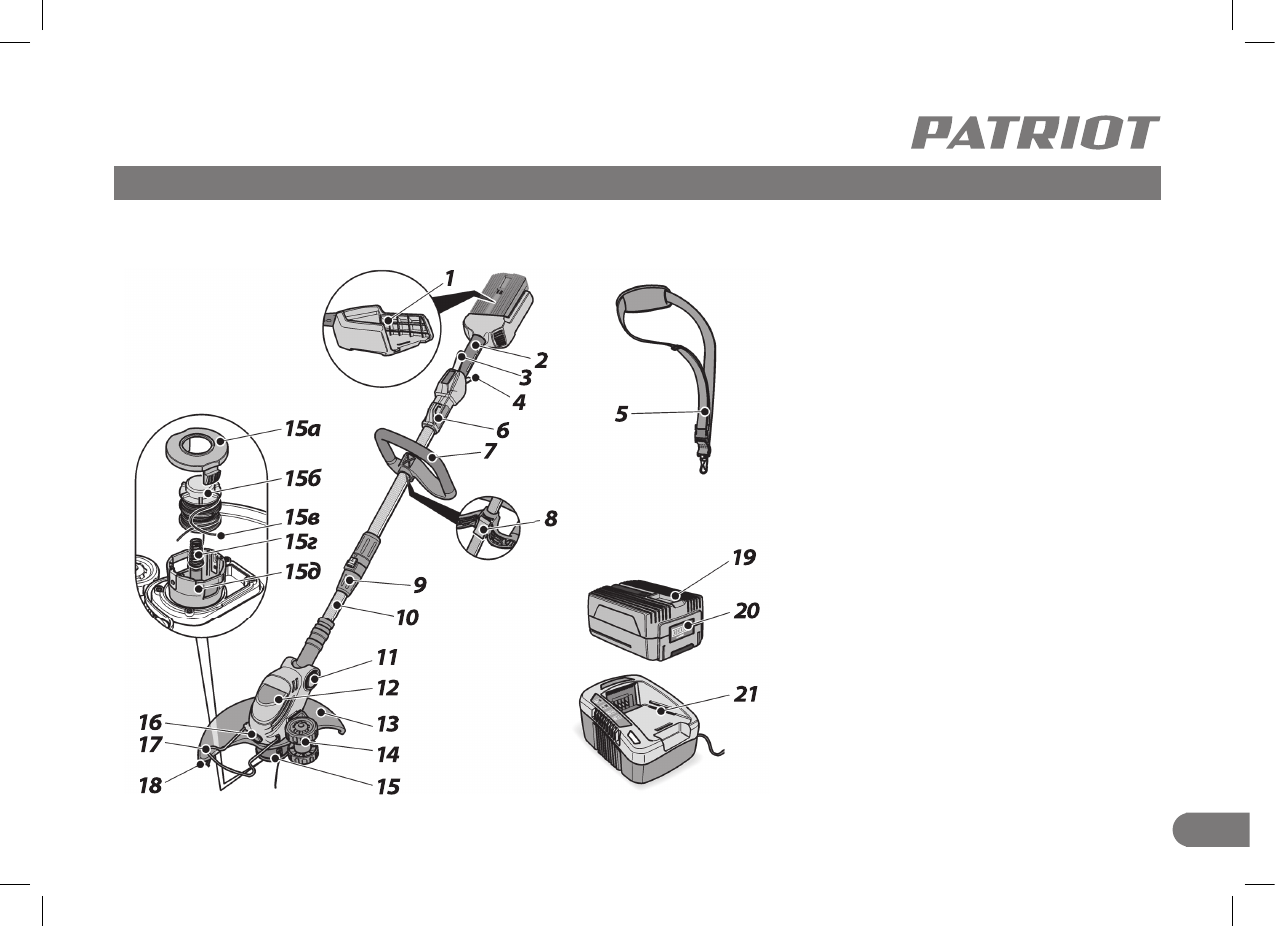 PATRIOT

1
2
3
4
6
7
8
9
10
11
12
13
14
15
16
17
18
15а
15б
15в
15г
15д
5
19
20
21