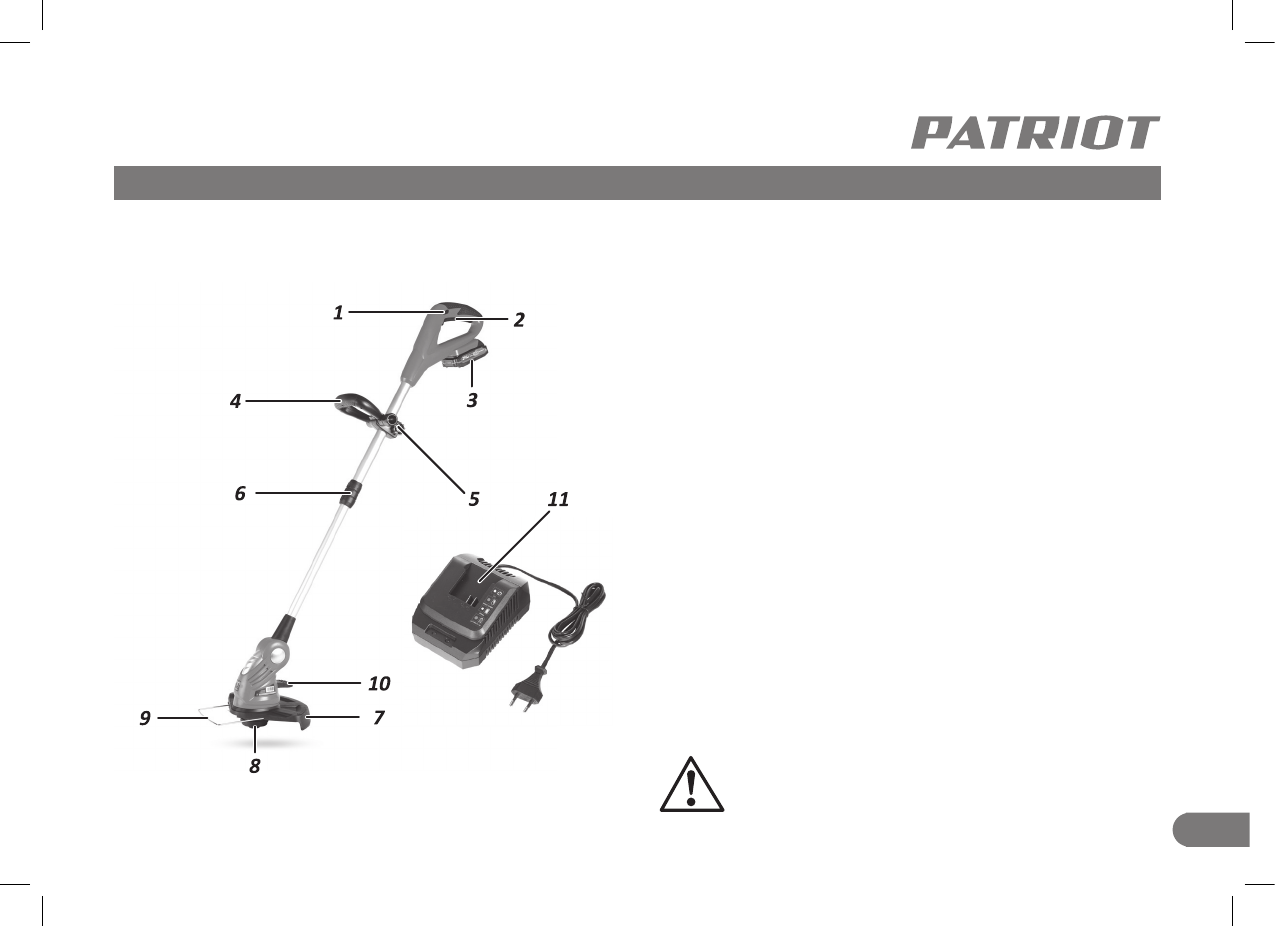 PATRIOT

1
2
3
4
5
6
11
10
9
7
8