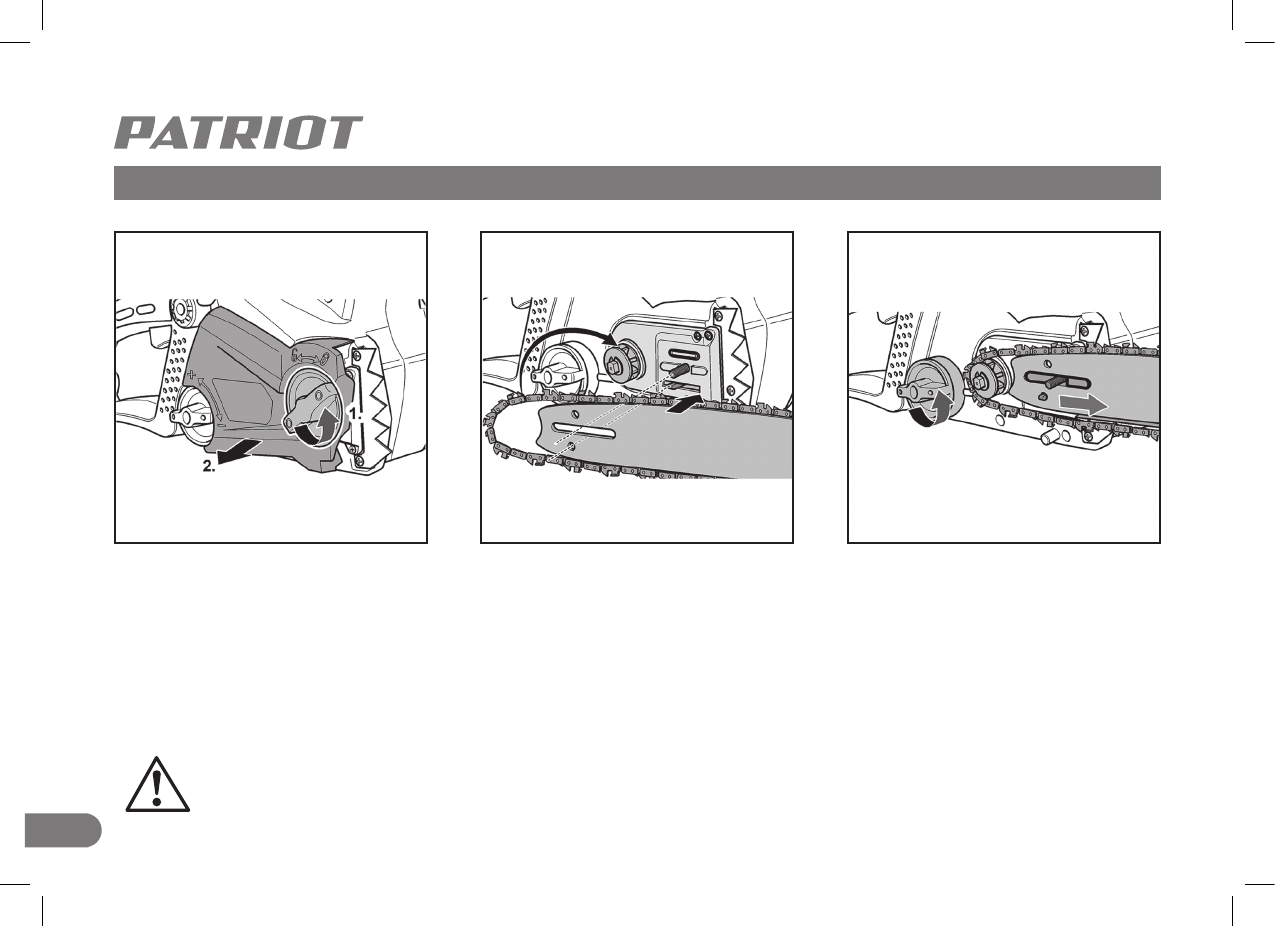 PATRIOT

1.

2.