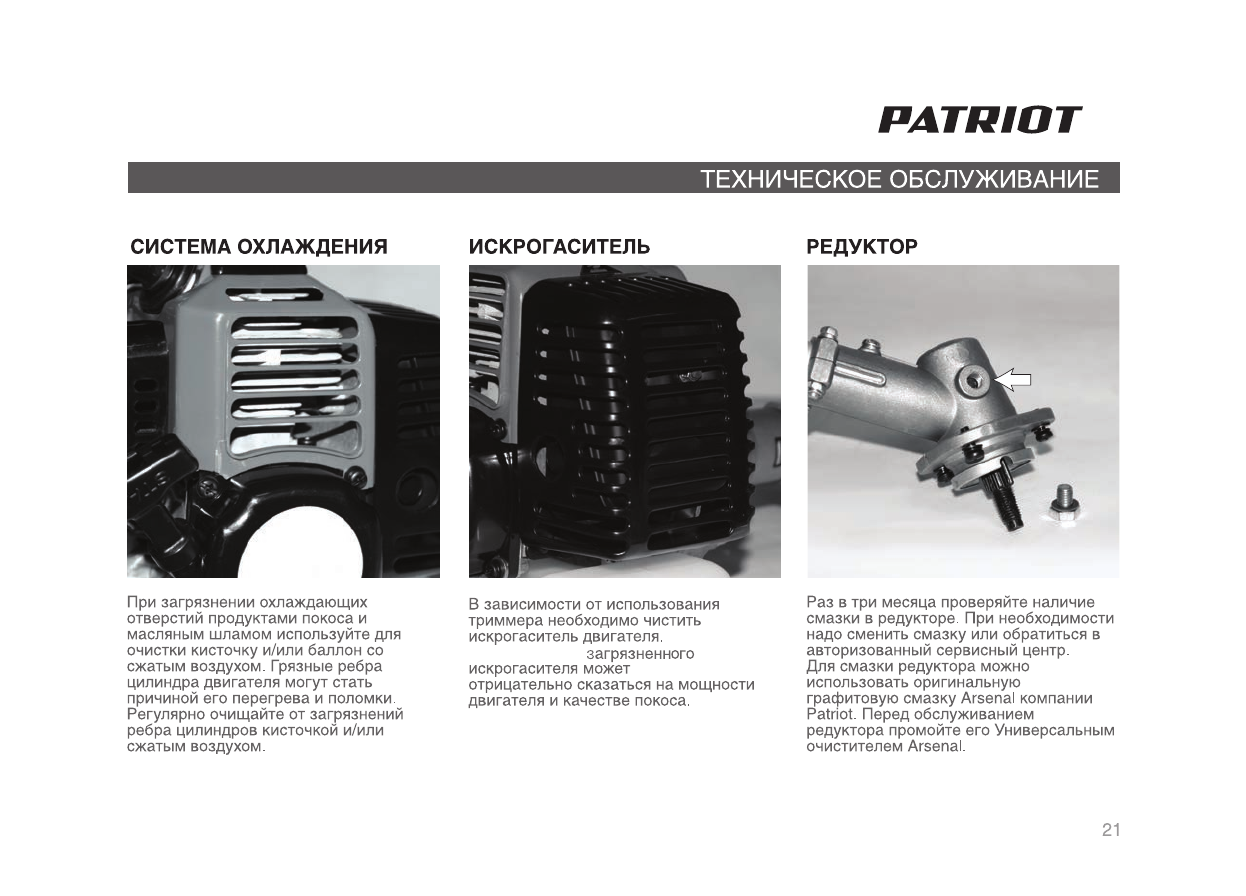 PATRIOT

ТЕХНИЧЕСКОЕ ОБСЛУЖИВАНИЕ

СИСТЕМА ОХЛАЖДЕНИЯ

При загрязнении охлаждающих отверстий продуктами покоса и масляным шламом используйте для очистки кисточку и/или баллон со сжатым воздухом. Грязные ребра цилиндра двигателя могут стать причиной его перегрева и поломки. Регулярно очищайте от загрязнений ребра цилиндров кисточкой и/или сжатым воздухом.

ИСКРОГАСИТЕЛЬ

В зависимости от использования триммера необходимо чистить искрогаситель двигателя.
загрязненного искрогасителя может отрицательно сказаться на мощности двигателя и качестве покоса.

РЕДУКТОР

Раз в три месяца проверяйте наличие смазки в редукторе. При необходимости надо сменить смазку или обратиться в авторизованный сервисный центр.
Для смазки редуктора можно использовать оригинальную графитовую смазку Arsenal компании Patriot. Перед обслуживанием редуктора промойте его Универсальным очистителем Arsenal.

21