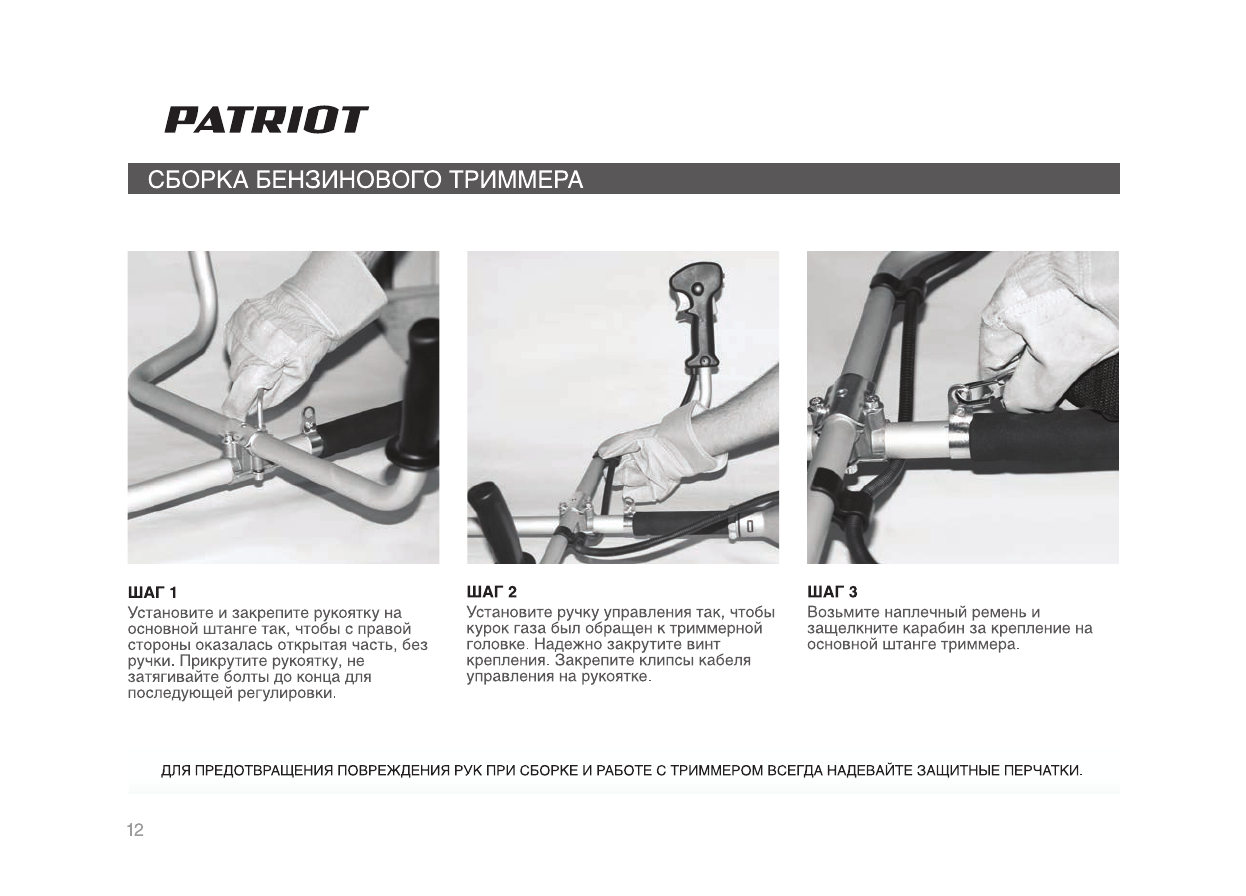 PATRIOT

СБОРКА БЕНЗИНОВОГО ТРИММЕРА

ШАГ 1
Установите и закрепите рукоятку на основной штанге так, чтобы с правой стороны оказалась открытая часть, без ручки. Прикрутите рукоятку, не затягивайте болты до конца для последующей регулировки.

ШАГ 2
Установите ручку управления так, чтобы курок газа был обращен к триммерной головке. Надежно закрутите винт крепления. Закрепите клипсы кабеля управления на рукоятке.

ШАГ 3
Возьмите наплечный ремень и защелкните карабин за крепление на основной штанге триммера.

ДЛЯ ПРЕДОТВРАЩЕНИЯ ПОВРЕЖДЕНИЯ РУК ПРИ СБОРКЕ И РАБОТЕ С ТРИММЕРОМ ВСЕГДА НАДЕВАЙТЕ ЗАЩИТНЫЕ ПЕРЧАТКИ.

12