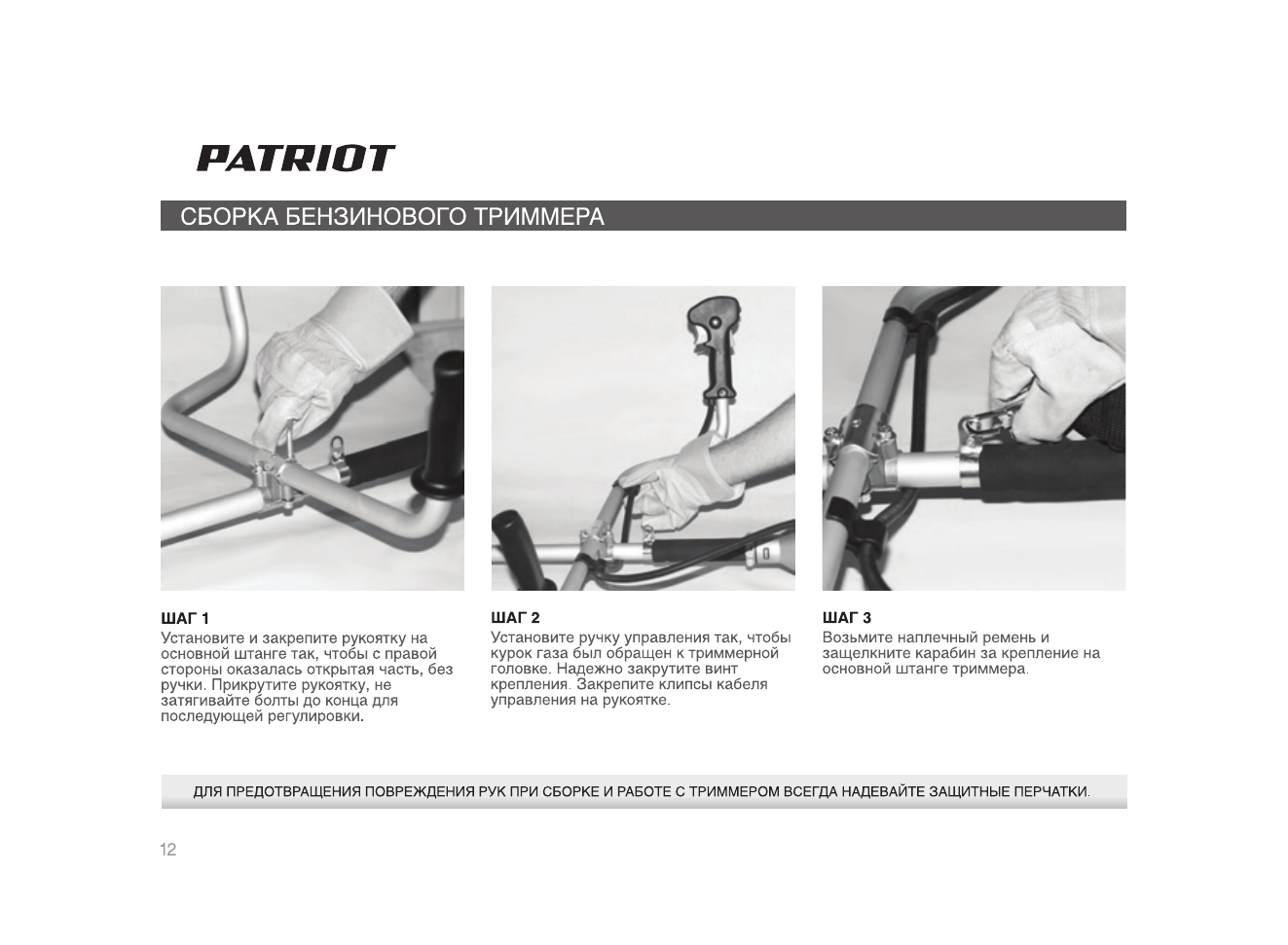 PATRIOT

СБОРКА БЕНЗИНОВОГО ТРИММЕРА

ШАГ 1
Установите и закрепите рукоятку на основной штанге так, чтобы с правой стороны оказалась открытая часть, без ручки. Прикрутите рукоятку, не затягивайте болты до конца для последующей регулировки.

ШАГ 2
Установите ручку управления так, чтобы курок газа был обращен к триммерной головке. Надежно закрутите винт крепления. Закрепите клипсы кабеля управления на рукоятке.

ШАГ 3
Возьмите наплечный ремень и защелкните карабин за крепление на основной штанге триммера.

ДЛЯ ПРЕДОТВРАЩЕНИЯ ПОВРЕЖДЕНИЯ РУК ПРИ СБОРКЕ И РАБОТЕ С ТРИММЕРОМ ВСЕГДА НАДЕВАЙТЕ ЗАЩИТНЫЕ ПЕРЧАТКИ.

12