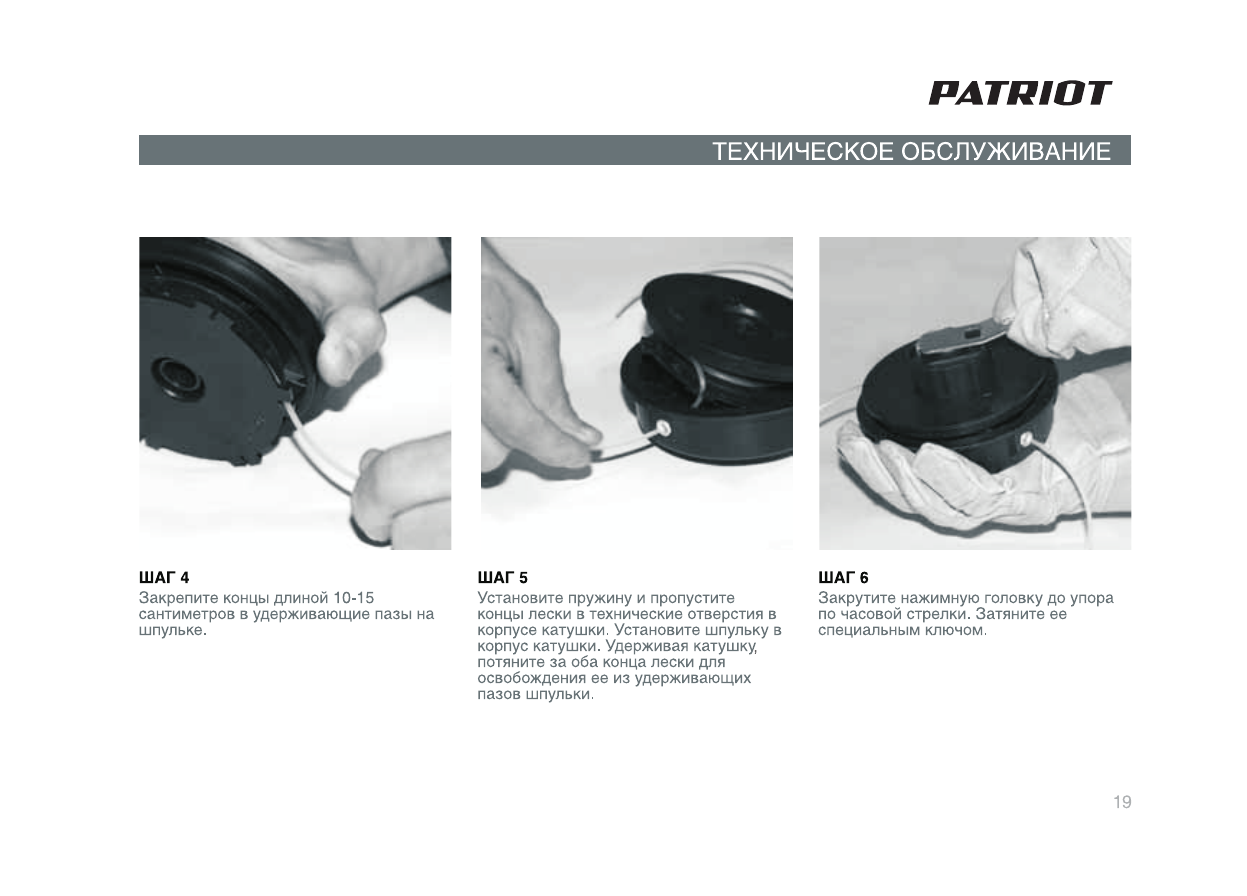 PATRIOT

ТЕХНИЧЕСКОЕ ОБСЛУЖИВАНИЕ

ШАГ 4
Закрепите концы длиной 10-15 сантиметров в удерживающие пазы на шпульке.

ШАГ 5
Установите пружину и пропустите концы лески в технические отверстия в корпусе катушки. Установите шпульку в корпус катушки. Удерживая катушку, потяните за оба конца лески для освобождения ее из удерживающих пазов шпульки.

ШАГ 6
Закрутите нажимную головку до упора по часовой стрелки. Затяните ее специальным ключом.

19