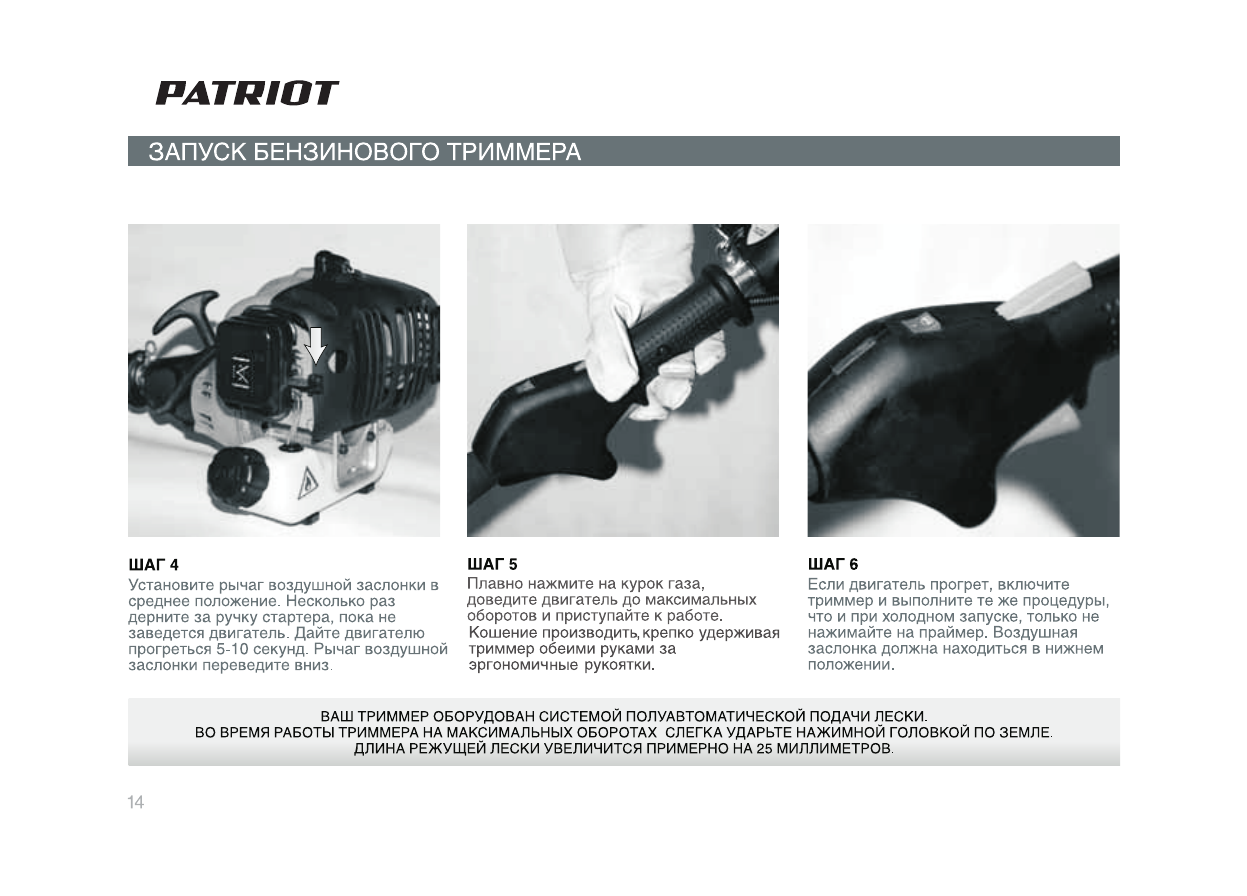 PATRIOT

ЗАПУСК БЕНЗИНОВОГО ТРИММЕРА

ШАГ 4
Установите рычаг воздушной заслонки в среднее положение. Несколько раз дерните за ручку стартера, пока не заведется двигатель. Дайте двигателю прогреться 5-10 секунд. Рычаг воздушной заслонки переведите вниз.

ШАГ 5
Плавно нажмите на курок газа, доведите двигатель до максимальных оборотов и приступайте к работе. Кошение производить, крепко удерживая триммер обеими руками за эргономичные рукоятки.

ШАГ 6
Если двигатель прогрет, включите триммер и выполните те же процедуры, что и при холодном запуске, только не нажимайте на праймер. Воздушная заслонка должна находиться в нижнем положении.

ВАШ ТРИММЕР ОБОРУДОВАН СИСТЕМОЙ ПОЛУАВТОМАТИЧЕСКОЙ ПОДАЧИ ЛЕСКИ.
ВО ВРЕМЯ РАБОТЫ ТРИММЕРА НА МАКСИМАЛЬНЫХ ОБОРОТАХ СЛЕГКА УДАРЬТЕ НАЖИМНОЙ ГОЛОВКОЙ ПО ЗЕМЛЕ.
ДЛИНА РЕЖУЩЕЙ ЛЕСКИ УВЕЛИЧИТСЯ ПРИМЕРНО НА 25 МИЛЛИМЕТРОВ.

14