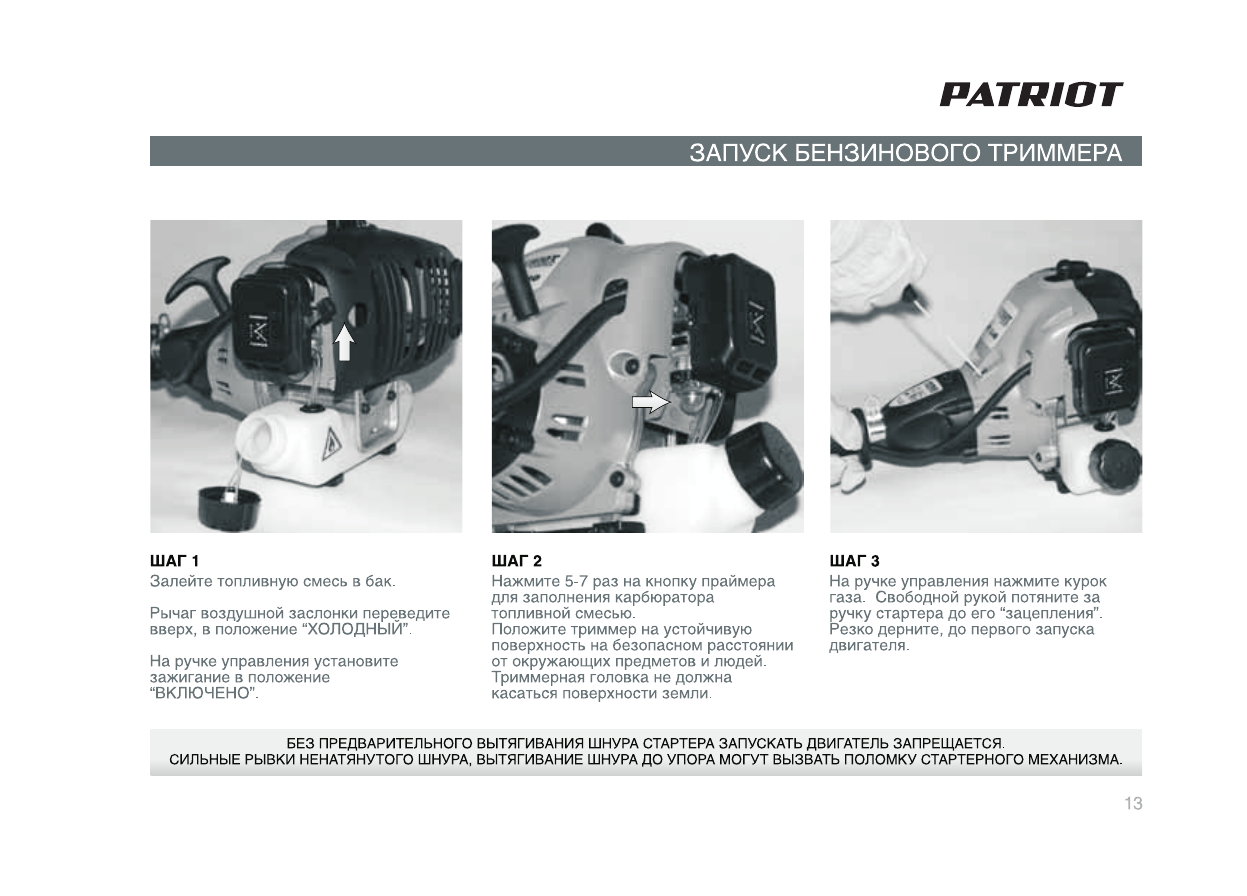 PATRIOT

ЗАПУСК БЕНЗИНОВОГО ТРИММЕРА

ШАГ 1
Залейте топливную смесь в бак.

Рычаг воздушной заслонки переведите вверх, в положение “ХОЛОДНЫЙ”.

На ручке управления установите зажигание в положение “ВКЛЮЧЕНО”.

ШАГ 2
Нажмите 5-7 раз на кнопку праймера для заполнения карбюратора топливной смесью.
Положите триммер на устойчивую поверхность на безопасном расстоянии от окружающих предметов и людей.
Триммерная головка не должна касаться поверхности земли.

ШАГ 3
На ручке управления нажмите курок газа. Свободной рукой потяните за ручку стартера до его “зацепления”. Резко дерните, до первого запуска двигателя.

БЕЗ ПРЕДВАРИТЕЛЬНОГО ВЫТЯГИВАНИЯ ШНУРА СТАРТЕРА ЗАПУСКАТЬ ДВИГАТЕЛЬ ЗАПРЕЩАЕТСЯ.
СИЛЬНЫЕ РЫВКИ НЕНАТЯНУТОГО ШНУРА, ВЫТЯГИВАНИЕ ШНУРА ДО УПОРА МОГУТ ВЫЗВАТЬ ПОЛОМКУ СТАРТЕРНОГО МЕХАНИЗМА.

13