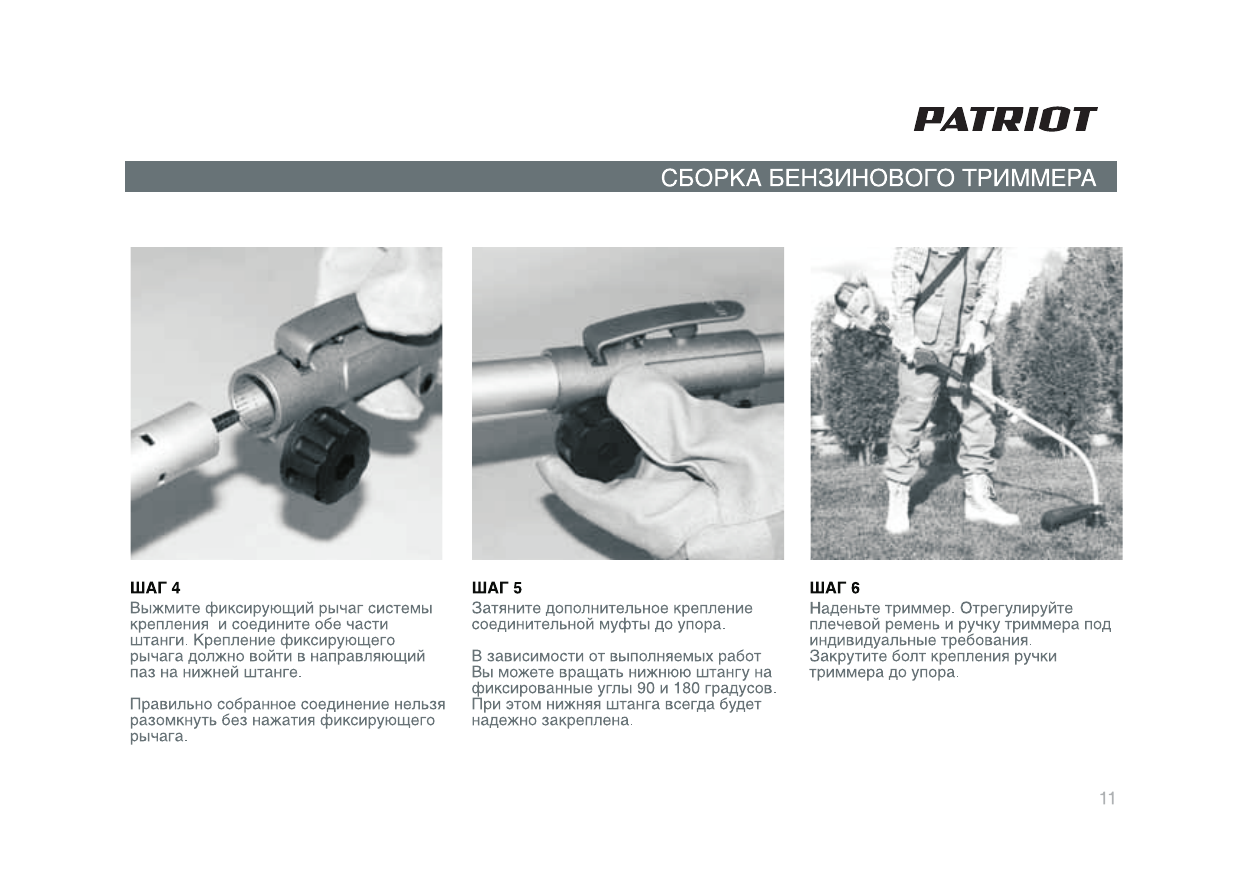 PATRIOT

СБОРКА БЕНЗИНОВОГО ТРИММЕРА

ШАГ 4
Выжмите фиксирующий рычаг системы крепления  и соедините обе части штанги. Крепление фиксирующего рычага должно войти в направляющий паз на нижней штанге.

Правильно собранное соединение нельзя разомкнуть без нажатия фиксирующего рычага.

ШАГ 5
Затяните дополнительное крепление соединительной муфты до упора.

В зависимости от выполняемых работ Вы можете вращать нижнюю штангу на фиксированные углы 90 и 180 градусов. При этом нижняя штанга всегда будет надежно закреплена.

ШАГ 6
Наденьте триммер. Отрегулируйте плечевой ремень и ручку триммера под индивидуальные требования.
Закрутите болт крепления ручки триммера до упора.

11