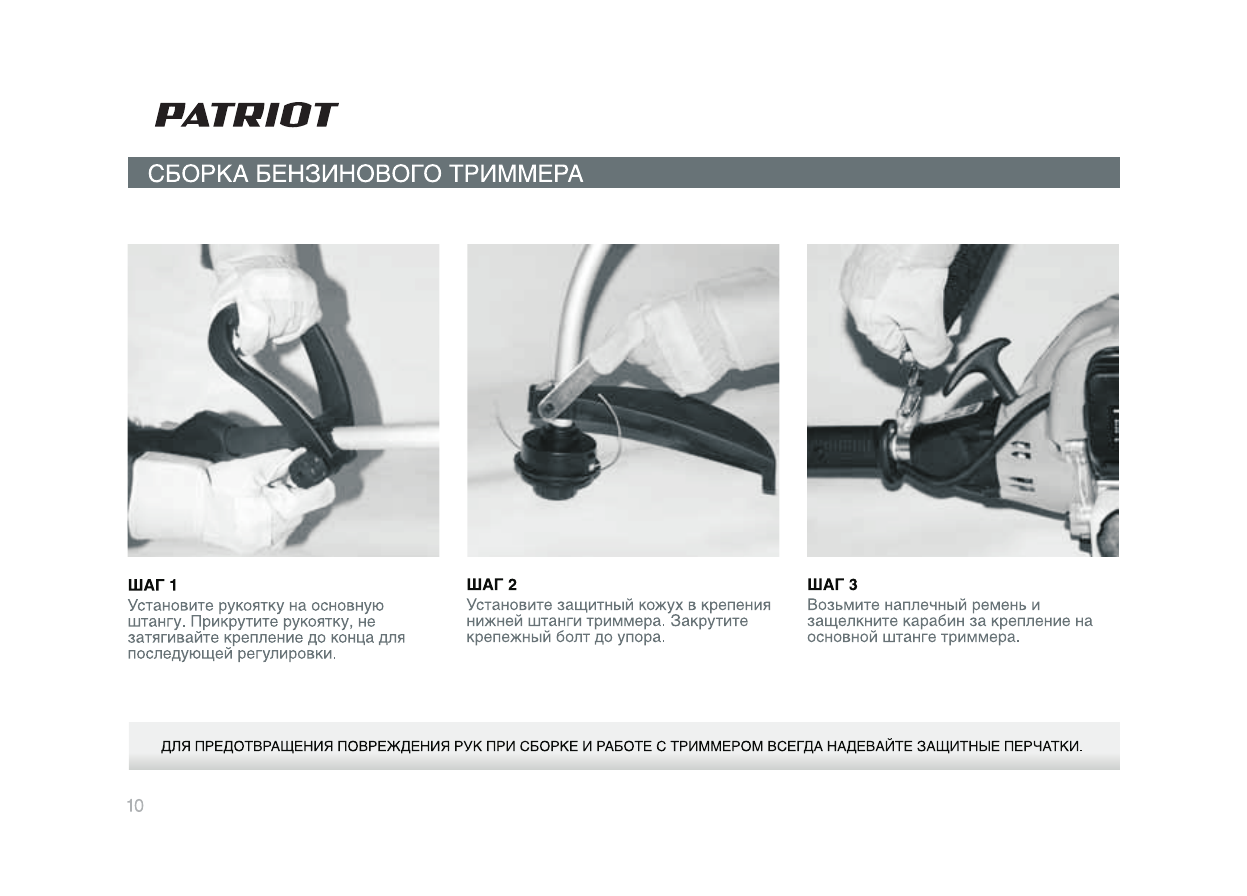 PATRIOT

СБОРКА БЕНЗИНОВОГО ТРИММЕРА

ШАГ 1
Установите рукоятку на основную штангу. Прикрутите рукоятку, не затягивайте крепление до конца для последующей регулировки.

ШАГ 2
Установите защитный кожух в крепления нижней штанги триммера. Закрутите крепежный болт до упора.

ШАГ 3
Возьмите наплечный ремень и защелкните карабин за крепление на основной штанге триммера.

ДЛЯ ПРЕДОТВРАЩЕНИЯ ПОВРЕЖДЕНИЯ РУК ПРИ СБОРКЕ И РАБОТЕ С ТРИММЕРОМ ВСЕГДА НАДЕВАЙТЕ ЗАЩИТНЫЕ ПЕРЧАТКИ.

10