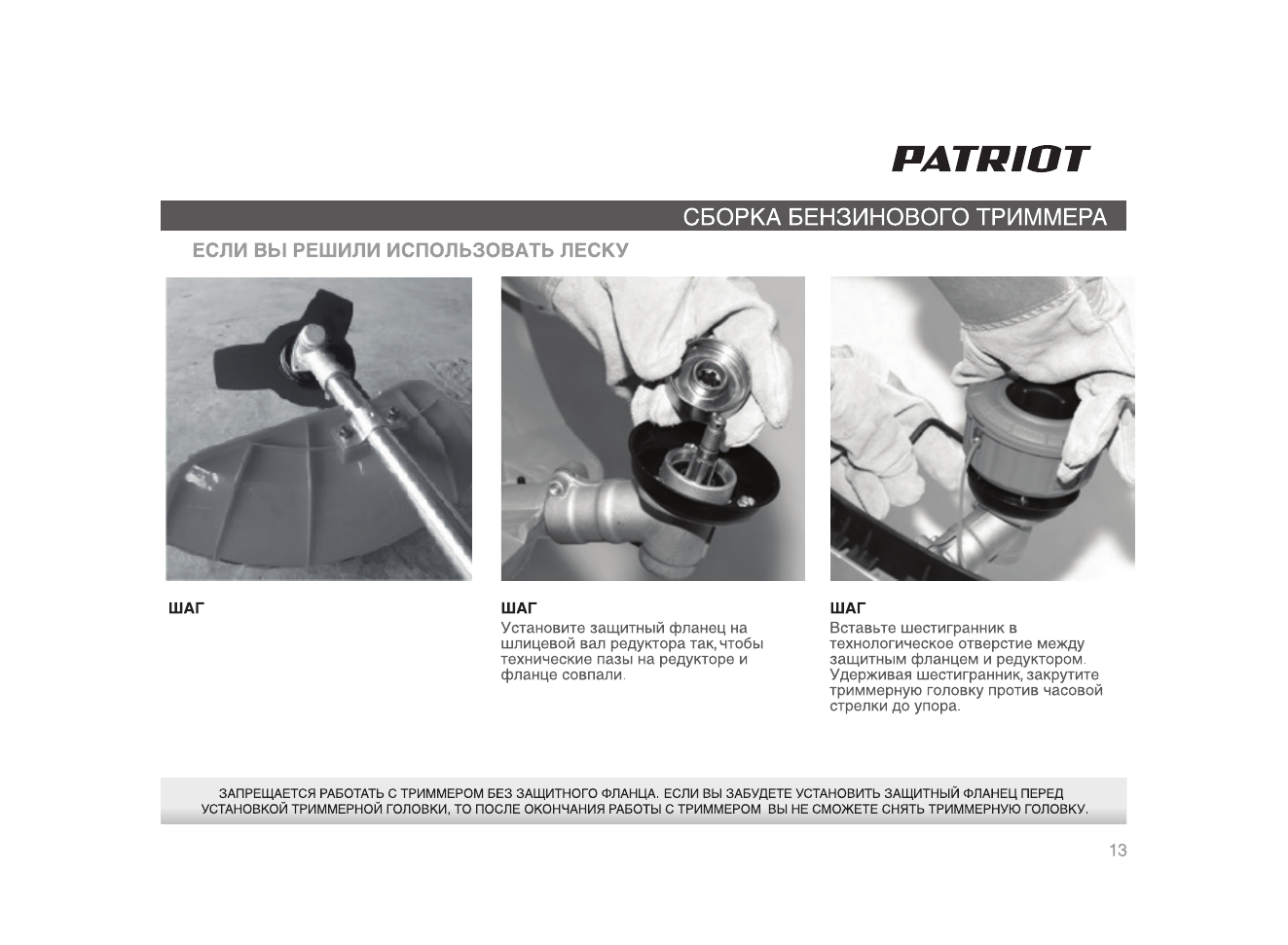 PATRIOT

СБОРКА БЕНЗИНОВОГО ТРИММЕРА

ЕСЛИ ВЫ РЕШИЛИ ИСПОЛЬЗОВАТЬ ЛЕСКУ

ШАГ

ШАГ
Установите защитный фланец на шлицевой вал редуктора так, чтобы технические пазы на редукторе и фланце совпали.

ШАГ
Вставьте шестигранник в технологическое отверстие между защитным фланцем и редуктором. Удерживая шестигранник, закрутите триммерную головку против часовой стрелки до упора.

ЗАПРЕЩАЕТСЯ РАБОТАТЬ С ТРИММЕРОМ БЕЗ ЗАЩИТНОГО ФЛАНЦА. ЕСЛИ ВЫ ЗАБУДЕТЕ УСТАНОВИТЬ ЗАЩИТНЫЙ ФЛАНЕЦ ПЕРЕД УСТАНОВКОЙ ТРИММЕРНОЙ ГОЛОВКИ, ТО ПОСЛЕ ОКОНЧАНИЯ РАБОТЫ С ТРИММЕРОМ ВЫ НЕ СМОЖЕТЕ СНЯТЬ ТРИММЕРНУЮ ГОЛОВКУ.

13