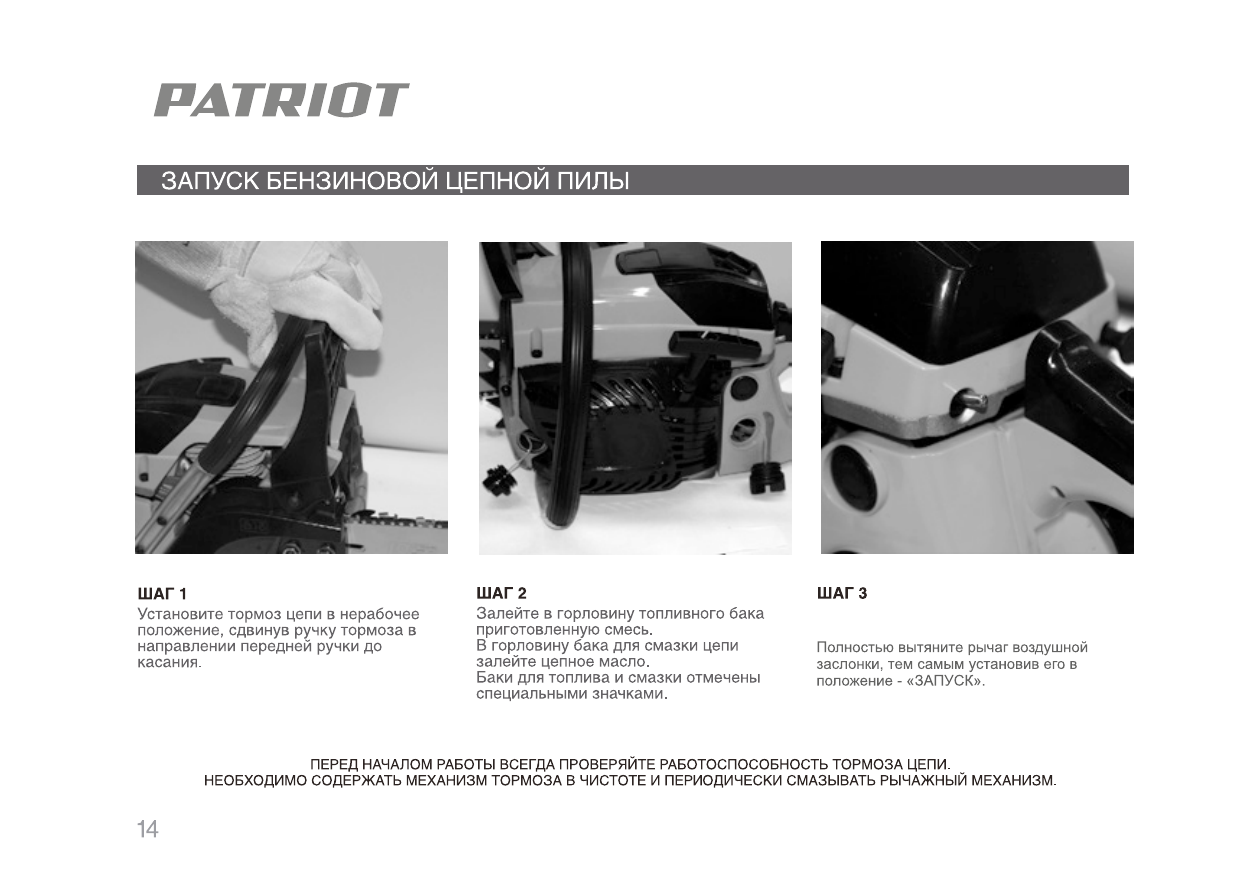 PATRIOT

ЗАПУСК БЕНЗИНОВОЙ ЦЕПНОЙ ПИЛЫ

ШАГ 1
Установите тормоз цепи в нерабочее положение, сдвинув ручку тормоза в направлении передней ручки до касания.

ШАГ 2
Залейте в горловину топливного бака приготовленную смесь.
В горловину бака для смазки цепи залейте цепное масло.
Баки для топлива и смазки отмечены специальными значками.

ШАГ 3
Полностью вытяните рычаг воздушной заслонки, тем самым установив его в положение - «ЗАПУСК».

ПЕРЕД НАЧАЛОМ РАБОТЫ ВСЕГДА ПРОВЕРЯЙТЕ РАБОТОСПОСОБНОСТЬ ТОРМОЗА ЦЕПИ.
НЕОБХОДИМО СОДЕРЖАТЬ МЕХАНИЗМ ТОРМОЗА В ЧИСТОТЕ И ПЕРИОДИЧЕСКИ СМАЗЫВАТЬ РЫЧАЖНЫЙ МЕХАНИЗМ.

14