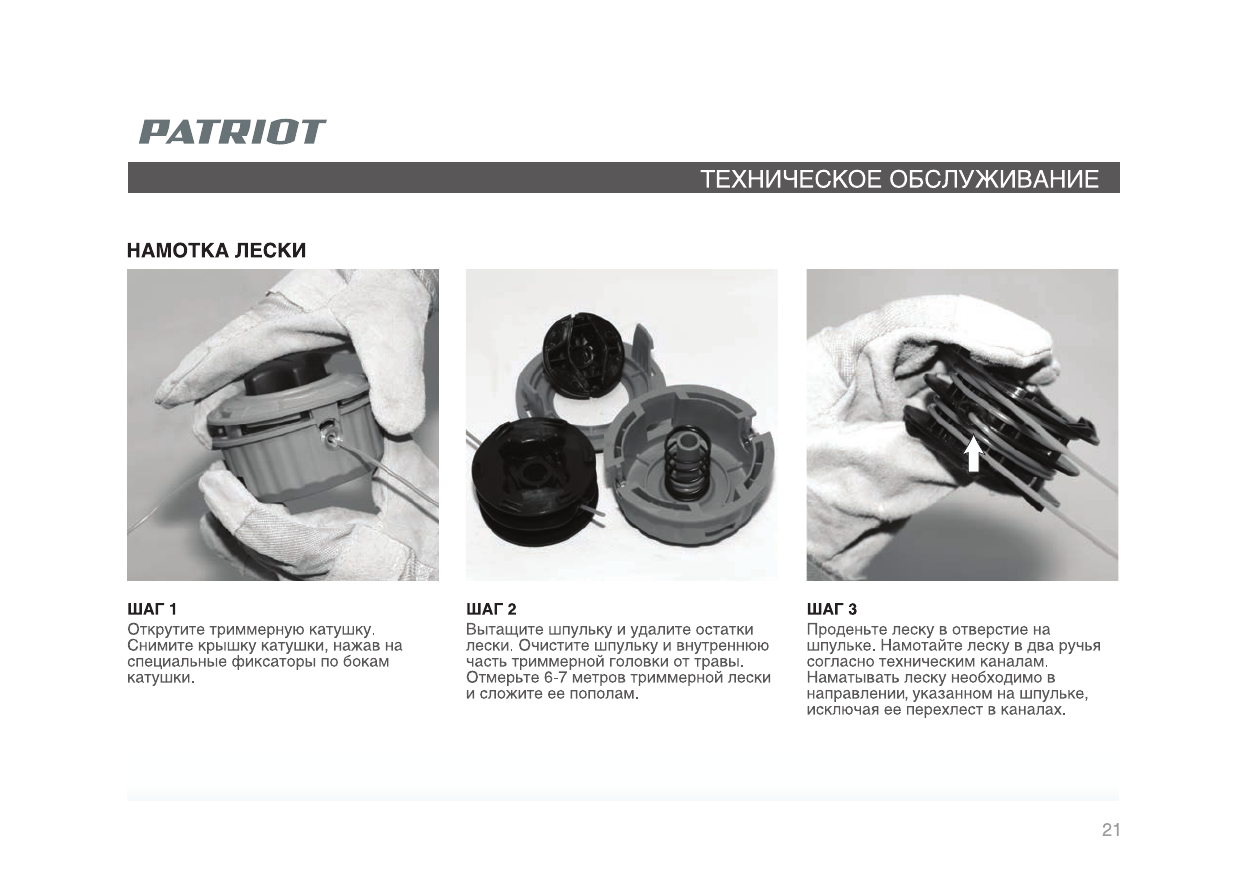 PATRIOT

ТЕХНИЧЕСКОЕ ОБСЛУЖИВАНИЕ

НАМОТКА ЛЕСКИ

ШАГ 1
Открутите триммерную катушку. Снимите крышку катушки, нажав на специальные фиксаторы по бокам катушки.

ШАГ 2
Вытащите шпульку и удалите остатки лески. Очистите шпульку и внутреннюю часть триммерной головки от травы. Отмерьте 6-7 метров триммерной лески и сложите ее пополам.

ШАГ 3
Проденьте леску в отверстие на шпульке. Намотайте леску в два ручья согласно техническим каналам. Наматывать леску необходимо в направлении, указанном на шпульке, исключая ее перехлест в каналах.

21