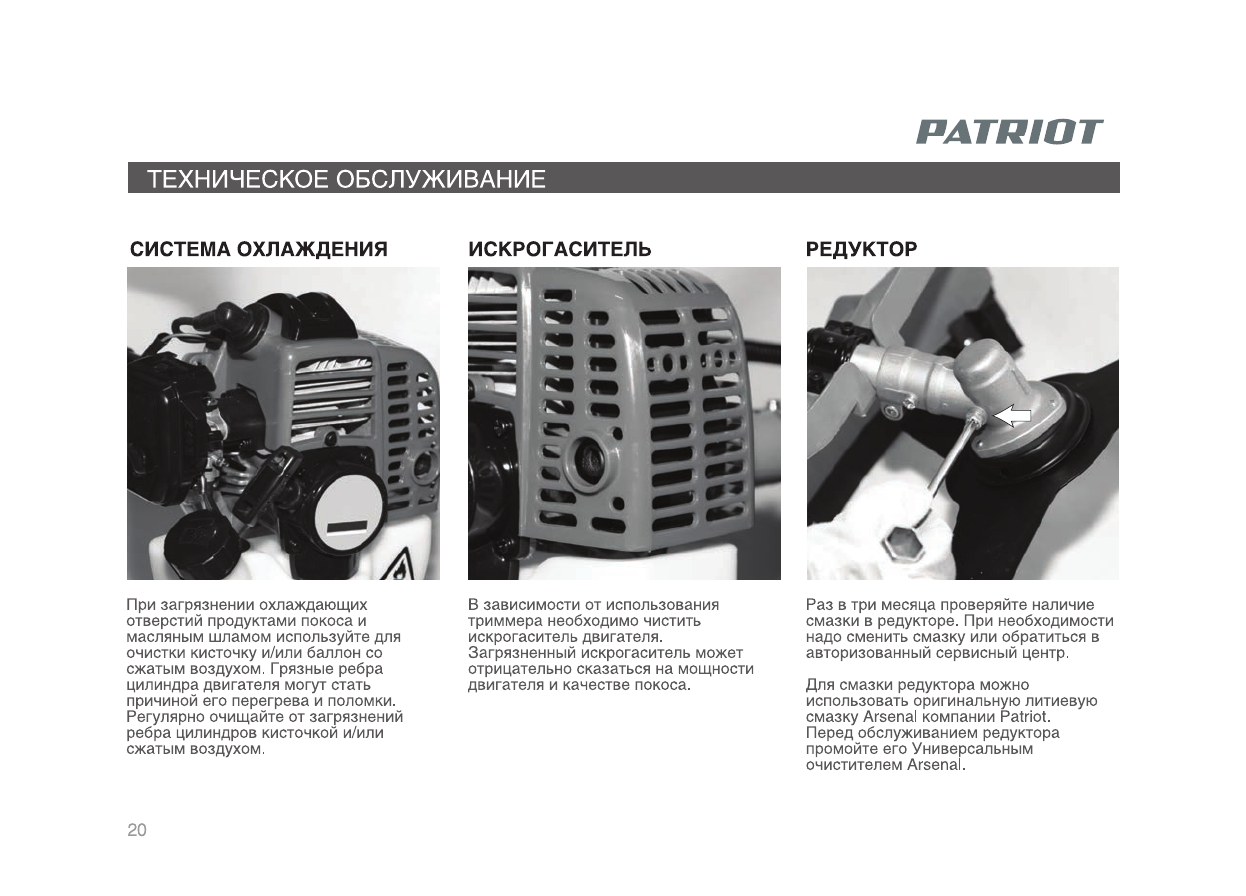 PATRIOT

ТЕХНИЧЕСКОЕ ОБСЛУЖИВАНИЕ

СИСТЕМА ОХЛАЖДЕНИЯ

При загрязнении охлаждающих отверстий продуктами покоса и масляным шламом используйте для очистки кисточку и/или баллон со сжатым воздухом. Грязные ребра цилиндра двигателя могут стать причиной его перегрева и поломки. Регулярно очищайте от загрязнений ребра цилиндров кисточкой и/или сжатым воздухом.

ИСКРОГАСИТЕЛЬ

В зависимости от использования триммера необходимо чистить искрогаситель двигателя. Загрязненный искрогаситель может отрицательно сказаться на мощности двигателя и качестве покоса.

РЕДУКТОР

Раз в три месяца проверяйте наличие смазки в редукторе. При необходимости надо сменить смазку или обратиться в авторизованный сервисный центр.

Для смазки редуктора можно использовать оригинальную литиевую смазку Arsenal компании Patriot. Перед обслуживанием редуктора промойте его Универсальным очистителем Arsenal.

20