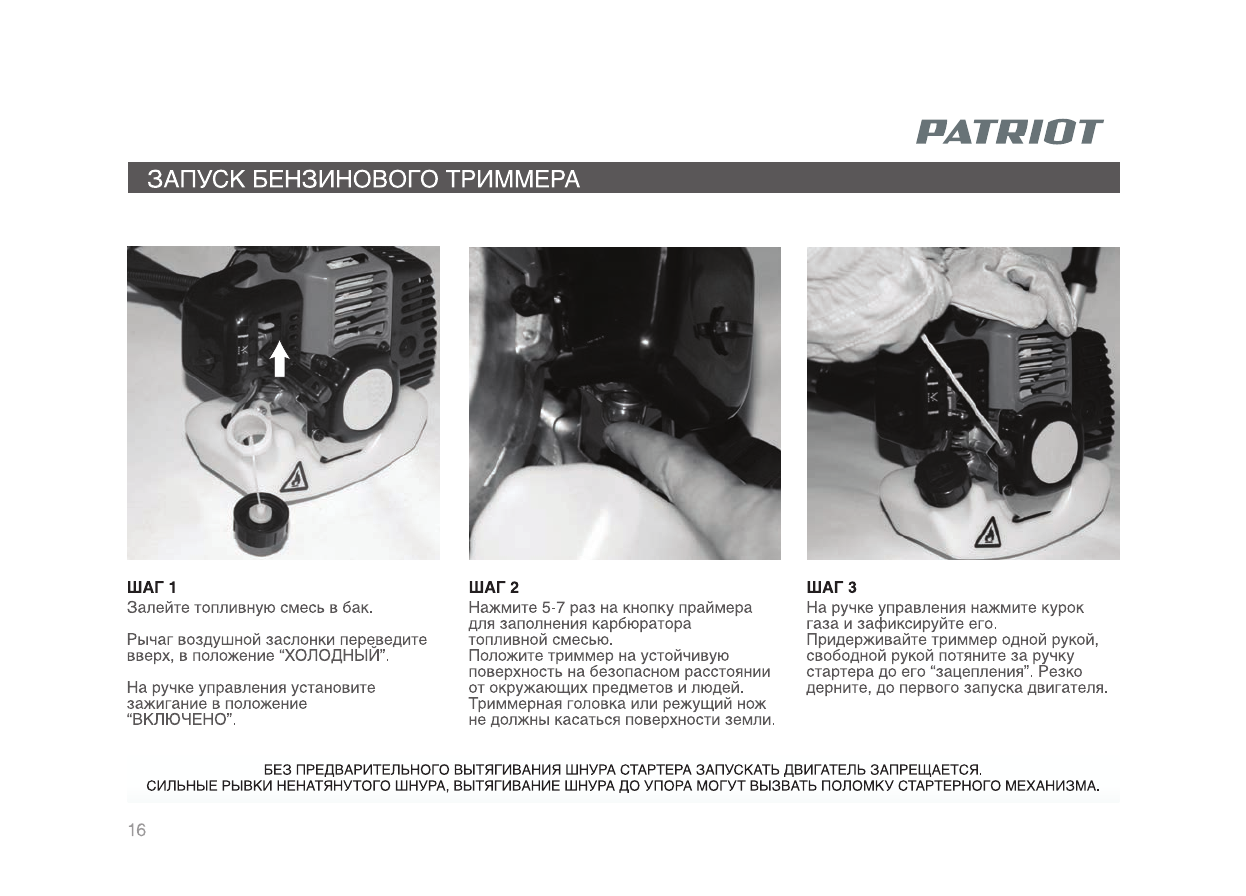 PATRIOT

ЗАПУСК БЕНЗИНОВОГО ТРИММЕРА

ШАГ 1
Залейте топливную смесь в бак.

Рычаг воздушной заслонки переведите вверх, в положение “ХОЛОДНЫЙ”.

На ручке управления установите зажигание в положение “ВКЛЮЧЕНО”.

ШАГ 2
Нажмите 5-7 раз на кнопку праймера для заполнения карбюратора топливной смесью.
Положите триммер на устойчивую поверхность на безопасном расстоянии от окружающих предметов и людей.
Триммерная головка или режущий нож не должны касаться поверхности земли.

ШАГ 3
На ручке управления нажмите курок газа и зафиксируйте его.
Придерживайте триммер одной рукой, свободной рукой потяните за ручку стартера до его “зацепления”. Резко дерните, до первого запуска двигателя.

БЕЗ ПРЕДВАРИТЕЛЬНОГО ВЫТЯГИВАНИЯ ШНУРА СТАРТЕРА ЗАПУСКАТЬ ДВИГАТЕЛЬ ЗАПРЕЩАЕТСЯ.
СИЛЬНЫЕ РЫВКИ НЕНАТЯНУТОГО ШНУРА, ВЫТЯГИВАНИЕ ШНУРА ДО УПОРА МОГУТ ВЫЗВАТЬ ПОЛОМКУ СТАРТЕРНОГО МЕХАНИЗМА.

16