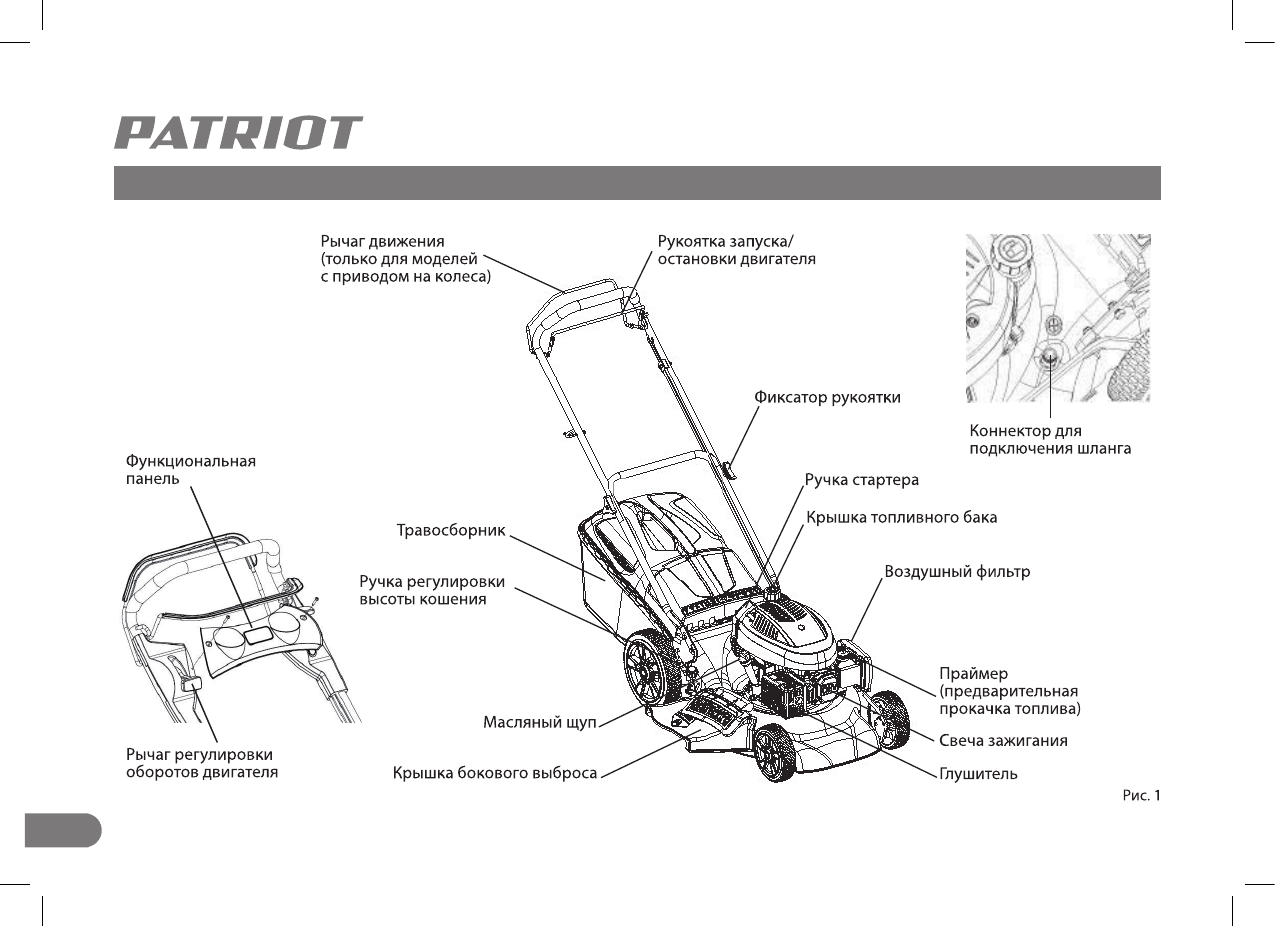 PATRIOT

Рычаг движения (только для моделей с приводом на колеса)

Рукоятка запуска/ остановки двигателя

Фиксатор рукоятки

Коннектор для подключения шланга

Функциональная панель

Ручка стартера

Крышка топливного бака

Травосборник

Ручка регулировки высоты кошения

Воздушный фильтр

Праймер (предварительная прокачка топлива)

Масляный щуп

Свеча зажигания

Рычаг регулировки оборотов двигателя

Крышка бокового выброса

Глушитель

Рис. 1