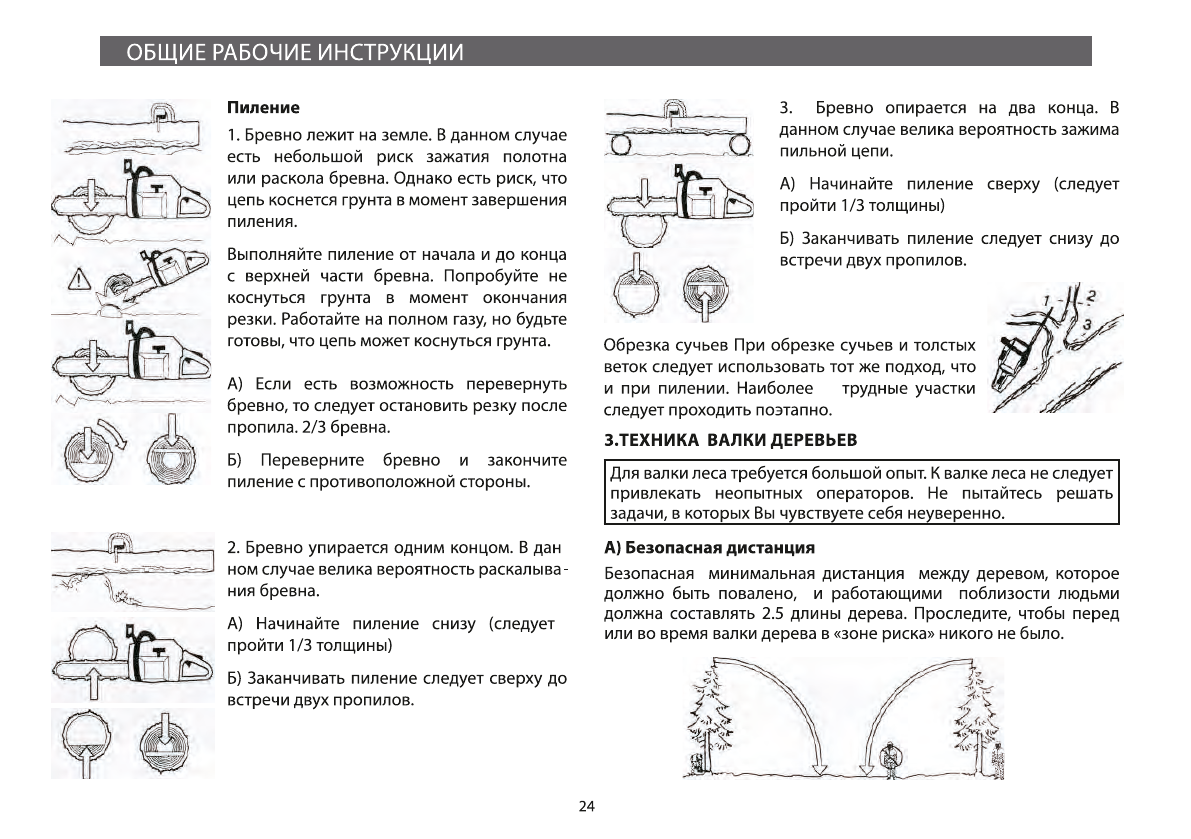 ОБЩИЕ РАБОЧИЕ ИНСТРУКЦИИ

Пиление

1. Бревно лежит на земле. В данном случае есть небольшой риск зажатия полотна или раскола бревна. Однако есть риск, что цепь коснется грунта в момент завершения пиления.

Выполняйте пиление от начала и до конца с верхней части бревна. Попробуйте не коснуться грунта в момент окончания резки. Работайте на полном газу, но будьте готовы, что цепь может коснуться грунта.

А) Если есть возможность перевернуть бревно, то следует остановить резку после пропила. 2/3 бревна.

Б) Переверните бревно и закончите пиление с противоположной стороны.

2. Бревно упирается одним концом. В данном случае велика вероятность раскалывания бревна.

А) Начинайте пиление снизу (следует пройти 1/3 толщины)

Б) Заканчивать пиление следует сверху до встречи двух пропилов.

3. Бревно опирается на два конца. В данном случае велика вероятность зажима пильной цепи.

А) Начинайте пиление сверху (следует пройти 1/3 толщины)

Б) Заканчивать пиление следует снизу до встречи двух пропилов.

1 2 3

Обрезка сучьев При обрезке сучьев и толстых веток следует использовать тот же подход, что и при пилении. Наиболее трудные участки следует проходить поэтапно.

3.ТЕХНИКА ВАЛКИ ДЕРЕВЬЕВ

Для валки леса требуется большой опыт. К валке леса не следует привлекать неопытных операторов. Не пытайтесь решать задачи, в которых Вы чувствуете себя неуверенно.

А) Безопасная дистанция

Безопасная минимальная дистанция между деревом, которое должно быть повалено, и работающими поблизости людьми должна составлять 2.5 длины дерева. Проследите, чтобы перед или во время валки дерева в «зоне риска» никого не было.

24