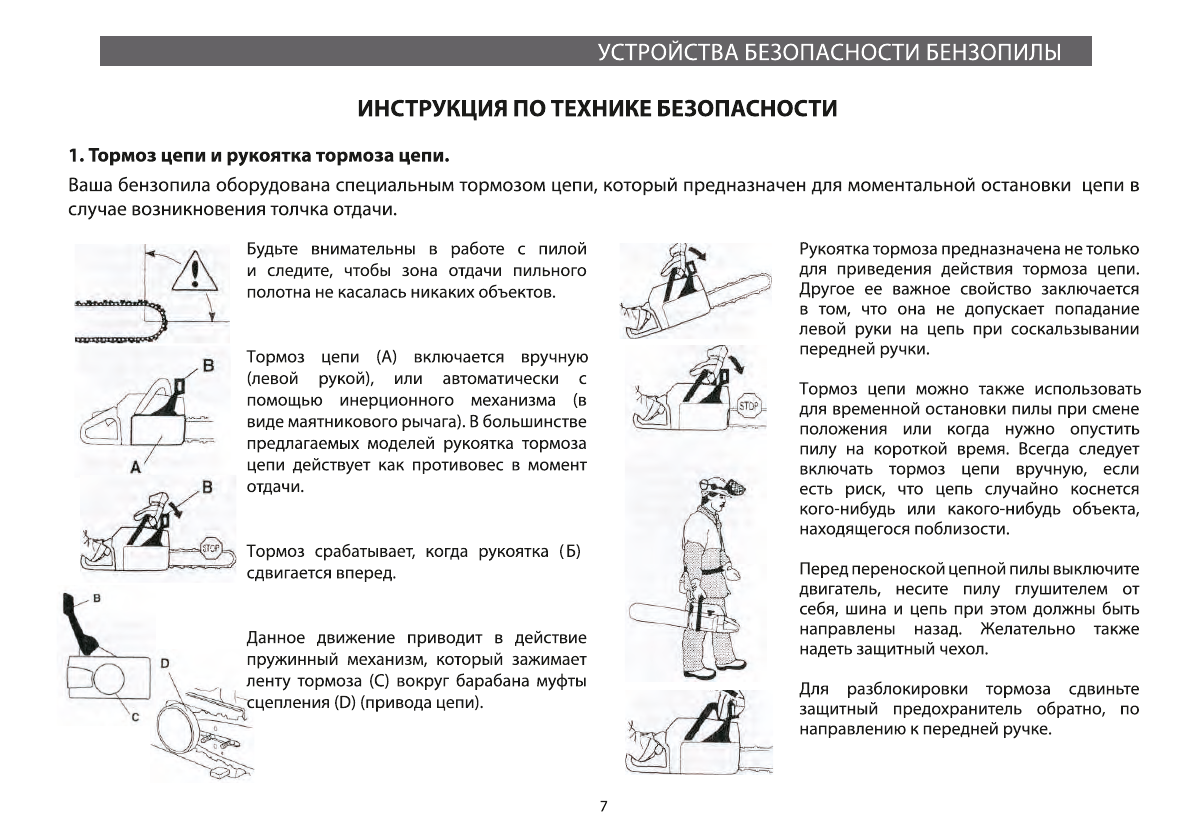 УСТРОЙСТВА БЕЗОПАСНОСТИ БЕНЗОПИЛЫ

ИНСТРУКЦИЯ ПО ТЕХНИКЕ БЕЗОПАСНОСТИ

1. Тормоз цепи и рукоятка тормоза цепи.

Ваша бензопила оборудована специальным тормозом цепи, который предназначен для моментальной остановки цепи в случае возникновения толчка отдачи.

Будьте внимательны в работе с пилой и следите, чтобы зона отдачи пильного полотна не касалась никаких объектов.

B

A

Тормоз цепи (А) включается вручную (левой рукой), или автоматически с помощью инерционного механизма (в виде маятникового рычага). В большинстве предлагаемых моделей рукоятка тормоза цепи действует как противовес в момент отдачи.

B

STOP

Тормоз срабатывает, когда рукоятка (Б) сдвигается вперед.

B

D

C

Данное движение приводит в действие пружинный механизм, который зажимает ленту тормоза (С) вокруг барабана муфты сцепления (D) (привода цепи).

Рукоятка тормоза предназначена не только для приведения действия тормоза цепи. Другое ее важное свойство заключается в том, что она не допускает попадание левой руки на цепь при соскальзывании передней ручки.

STOP

Тормоз цепи можно также использовать для временной остановки пилы при смене положения или когда нужно опустить пилу на короткой время. Всегда следует включать тормоз цепи вручную, если есть риск, что цепь случайно коснется кого-нибудь или какого-нибудь объекта, находящегося поблизости.

Перед переноской цепной пилы выключите двигатель, несите пилу глушителем от себя, шина и цепь при этом должны быть направлены назад. Желательно также надеть защитный чехол.

Для разблокировки тормоза сдвиньте защитный предохранитель обратно, по направлению к передней ручке.

7