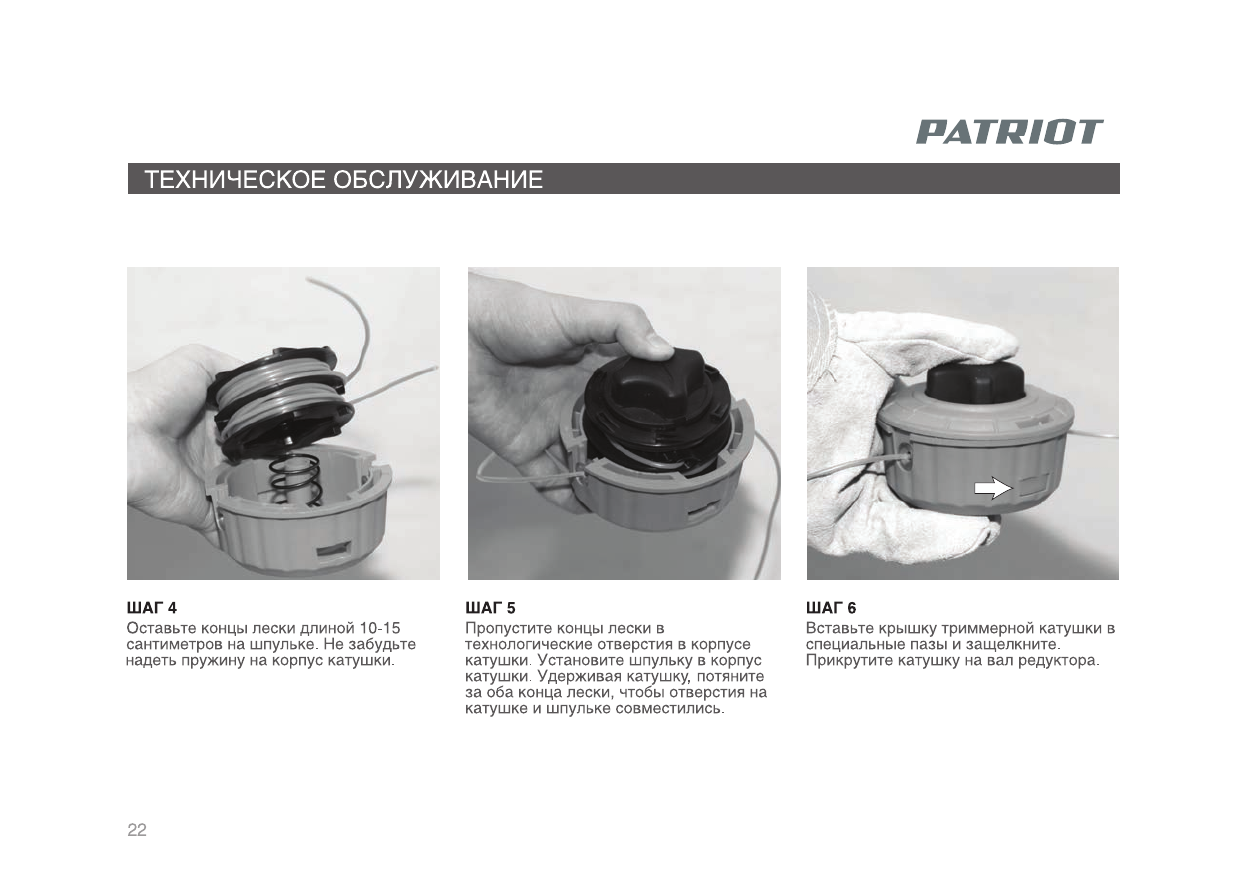 PATRIOT

ТЕХНИЧЕСКОЕ ОБСЛУЖИВАНИЕ

ШАГ 4
Оставьте концы лески длиной 10-15 сантиметров на шпульке. Не забудьте надеть пружину на корпус катушки.

ШАГ 5
Пропустите концы лески в технологические отверстия в корпусе катушки. Установите шпульку в корпус катушки. Удерживая катушку, потяните за оба конца лески, чтобы отверстия на катушке и шпульке совместились.

ШАГ 6
Вставьте крышку триммерной катушки в специальные пазы и защелкните. Прикрутите катушку на вал редуктора.

22