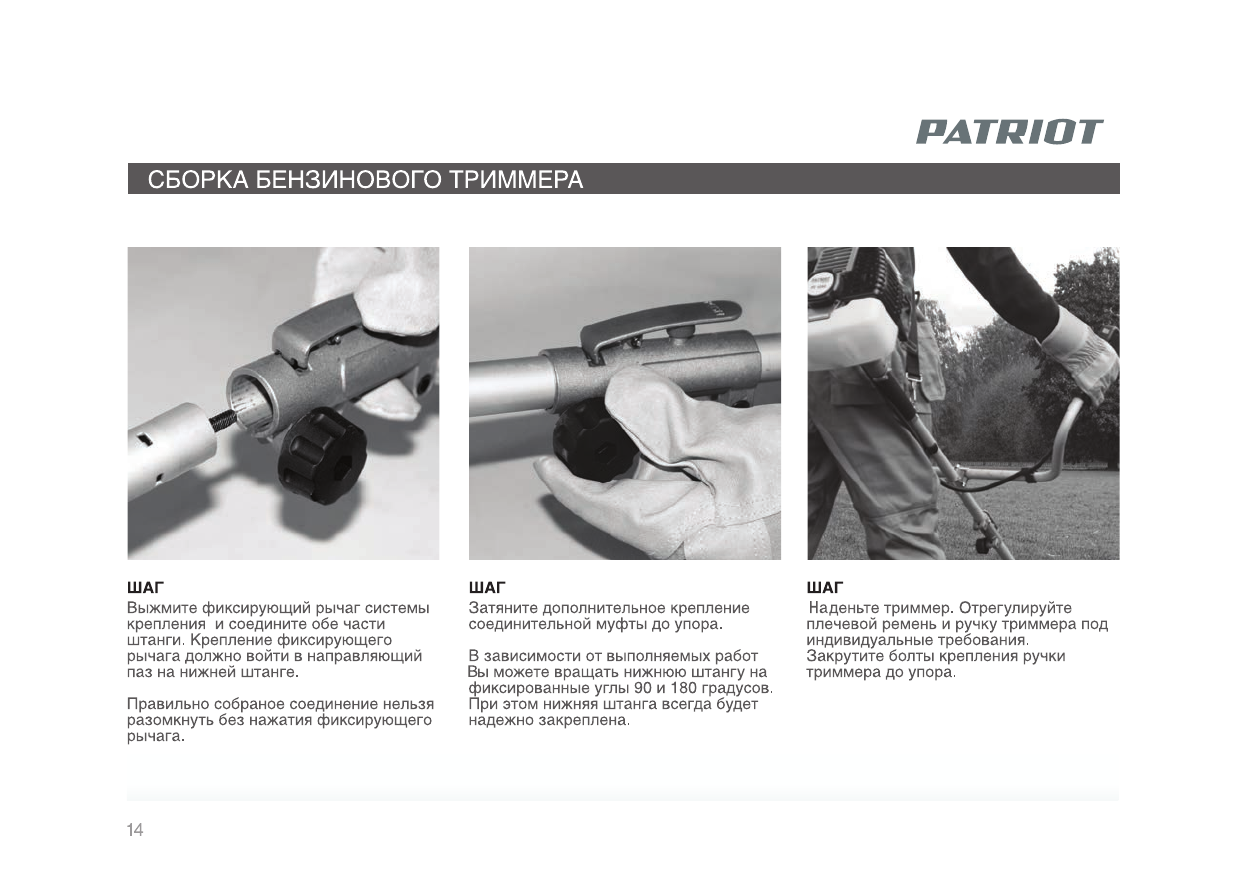 PATRIOT

СБОРКА БЕНЗИНОВОГО ТРИММЕРА

ШАГ
Выжмите фиксирующий рычаг системы крепления и соедините обе части штанги. Крепление фиксирующего рычага должно войти в направляющий паз на нижней штанге.

Правильно собраное соединение нельзя разомкнуть без нажатия фиксирующего рычага.

ШАГ
Затяните дополнительное крепление соединительной муфты до упора.

В зависимости от выполняемых работ Вы можете вращать нижнюю штангу на фиксированные углы 90 и 180 градусов. При этом нижняя штанга всегда будет надежно закреплена.

ШАГ
Наденьте триммер. Отрегулируйте плечевой ремень и ручку триммера под индивидуальные требования.
Закрутите болты крепления ручки триммера до упора.

14