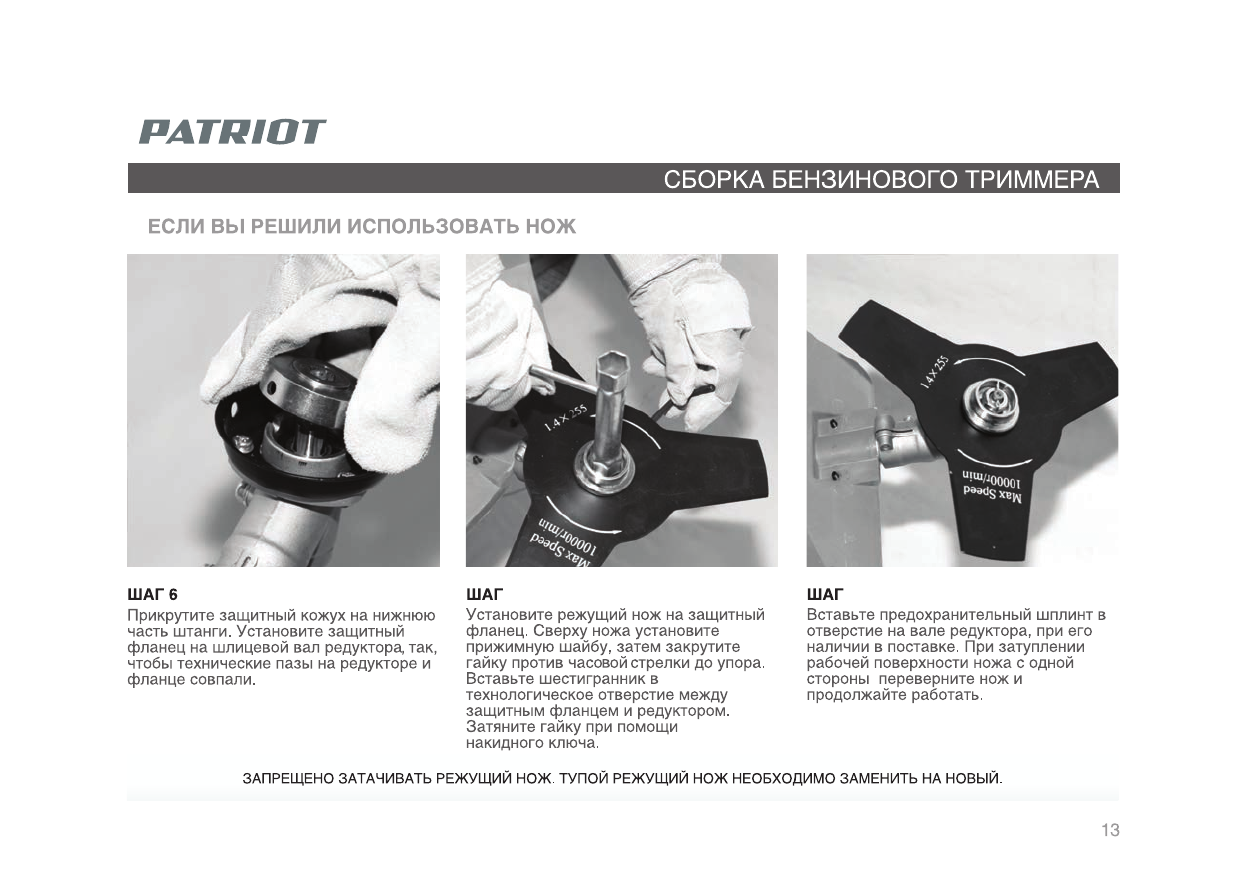 PATRIOT

СБОРКА БЕНЗИНОВОГО ТРИММЕРА

ЕСЛИ ВЫ РЕШИЛИ ИСПОЛЬЗОВАТЬ НОЖ

1.4 X 255

Max Speed 10000r/min

1.4 X 255

Max Speed 10000r/min

ШАГ 6
Прикрутите защитный кожух на нижнюю часть штанги. Установите защитный фланец на шлицевой вал редуктора, так, чтобы технические пазы на редукторе и фланце совпали.

ШАГ
Установите режущий нож на защитный фланец. Сверху ножа установите прижимную шайбу, затем закрутите гайку против часовой стрелки до упора. Вставьте шестигранник в технологическое отверстие между защитным фланцем и редуктором. Затяните гайку при помощи накидного ключа.

ШАГ
Вставьте предохранительный шплинт в отверстие на вале редуктора, при его наличии в поставке. При затуплении рабочей поверхности ножа с одной стороны переверните нож и продолжайте работать.

ЗАПРЕЩЕНО ЗАТАЧИВАТЬ РЕЖУЩИЙ НОЖ. ТУПОЙ РЕЖУЩИЙ НОЖ НЕОБХОДИМО ЗАМЕНИТЬ НА НОВЫЙ.

13