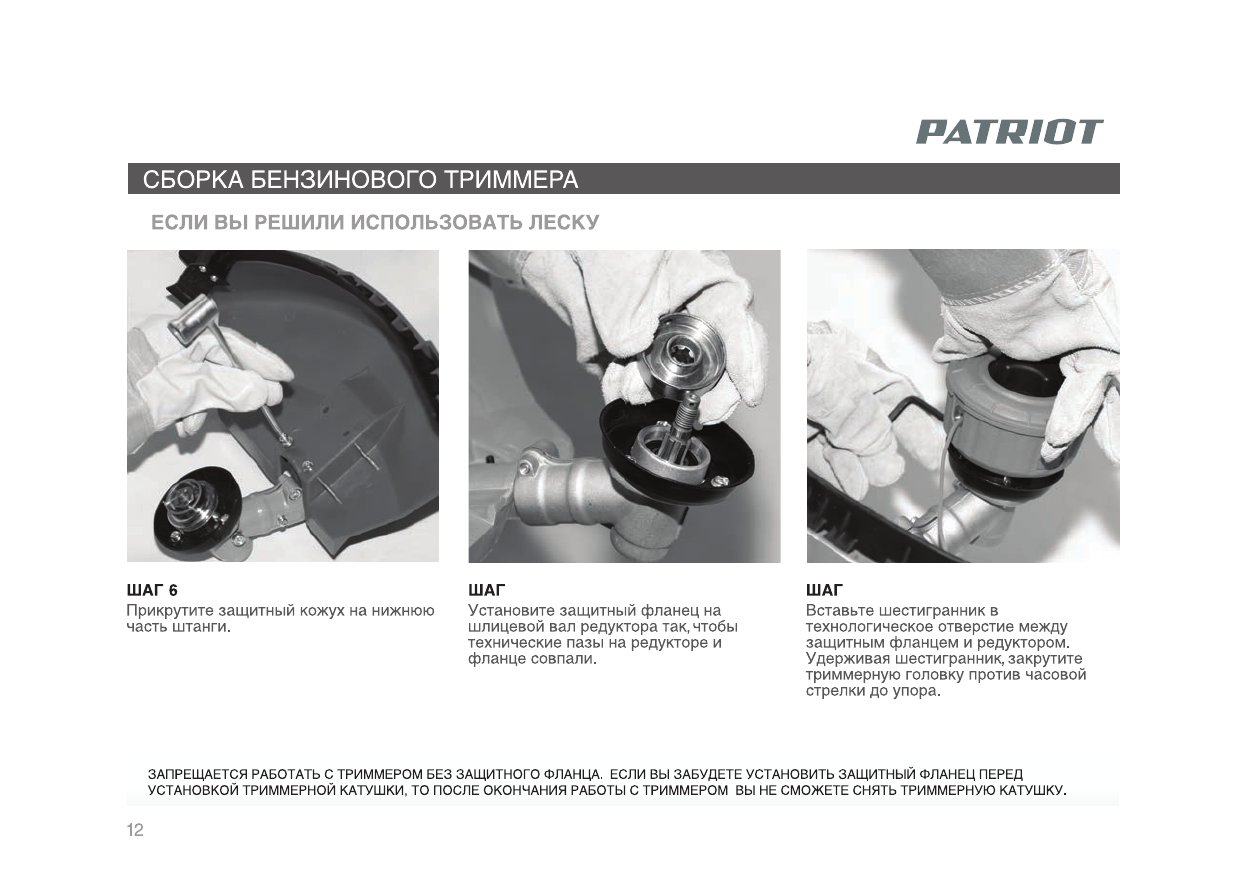 PATRIOT

СБОРКА БЕНЗИНОВОГО ТРИММЕРА

ЕСЛИ ВЫ РЕШИЛИ ИСПОЛЬЗОВАТЬ ЛЕСКУ

ШАГ 6
Прикрутите защитный кожух на нижнюю часть штанги.

ШАГ
Установите защитный фланец на шлицевой вал редуктора так, чтобы технические пазы на редукторе и фланце совпали.

ШАГ
Вставьте шестигранник в технологическое отверстие между защитным фланцем и редуктором. Удерживая шестигранник, закрутите триммерную головку против часовой стрелки до упора.

ЗАПРЕЩАЕТСЯ РАБОТАТЬ С ТРИММЕРОМ БЕЗ ЗАЩИТНОГО ФЛАНЦА. ЕСЛИ ВЫ ЗАБУДЕТЕ УСТАНОВИТЬ ЗАЩИТНЫЙ ФЛАНЕЦ ПЕРЕД УСТАНОВКОЙ ТРИММЕРНОЙ КАТУШКИ, ТО ПОСЛЕ ОКОНЧАНИЯ РАБОТЫ С ТРИММЕРОМ ВЫ НЕ СМОЖЕТЕ СНЯТЬ ТРИММЕРНУЮ КАТУШКУ.

12