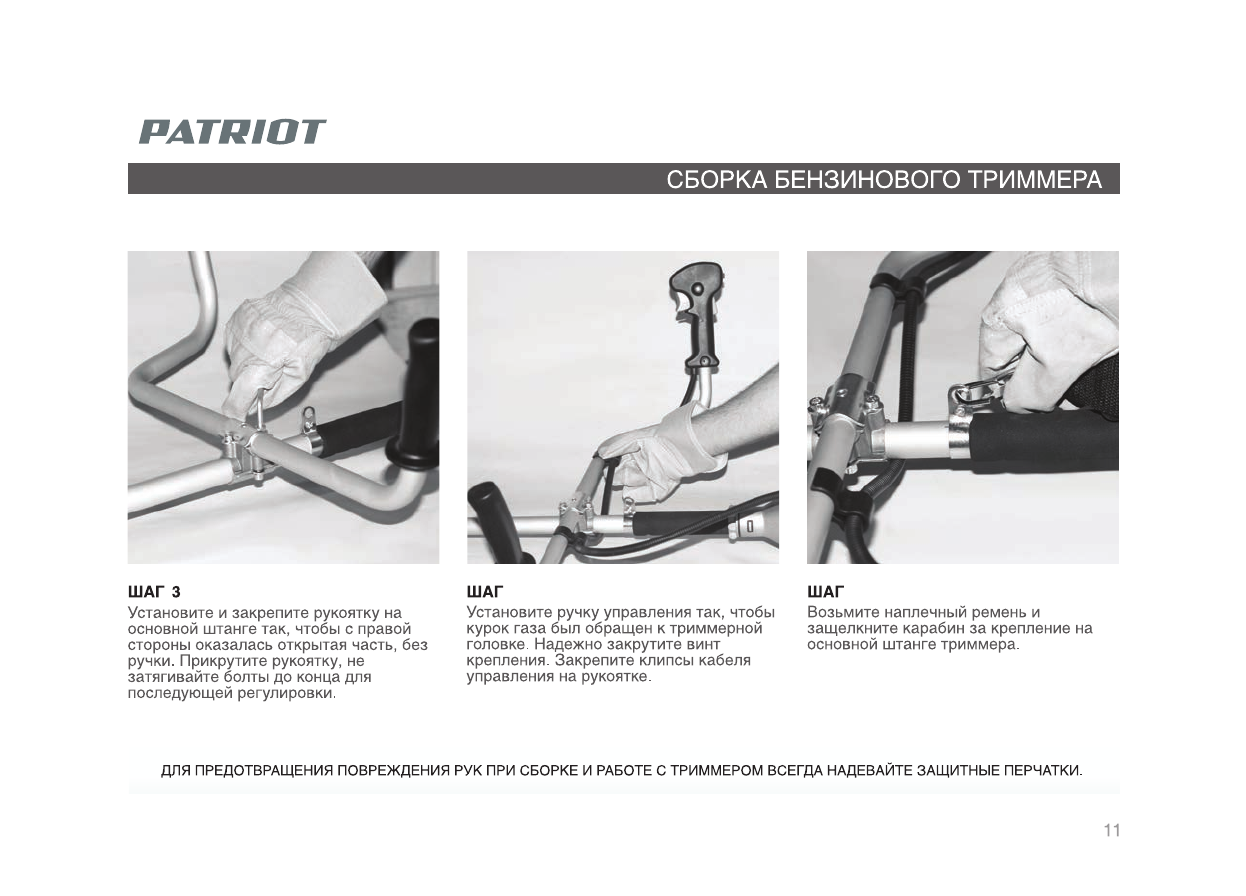 PATRIOT

СБОРКА БЕНЗИНОВОГО ТРИММЕРА

ШАГ 3
Установите и закрепите рукоятку на основной штанге так, чтобы с правой стороны оказалась открытая часть, без ручки. Прикрутите рукоятку, не затягивайте болты до конца для последующей регулировки.

ШАГ
Установите ручку управления так, чтобы курок газа был обращен к триммерной головке. Надежно закрутите винт крепления. Закрепите клипсы кабеля управления на рукоятке.

ШАГ
Возьмите наплечный ремень и защелкните карабин за крепление на основной штанге триммера.

ДЛЯ ПРЕДОТВРАЩЕНИЯ ПОВРЕЖДЕНИЯ РУК ПРИ СБОРКЕ И РАБОТЕ С ТРИММЕРОМ ВСЕГДА НАДЕВАЙТЕ ЗАЩИТНЫЕ ПЕРЧАТКИ.

11