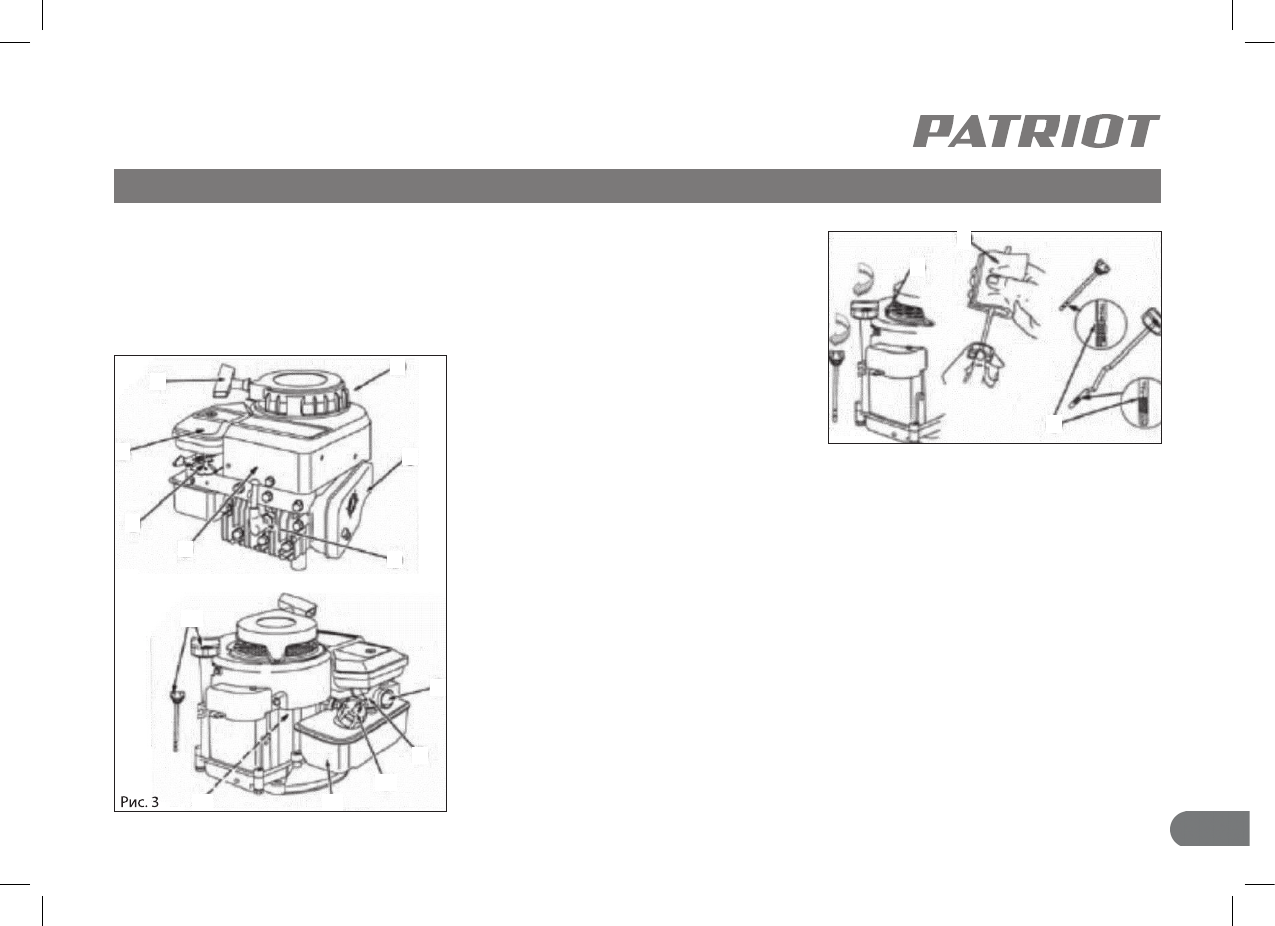 PATRIOT

Рис. 3