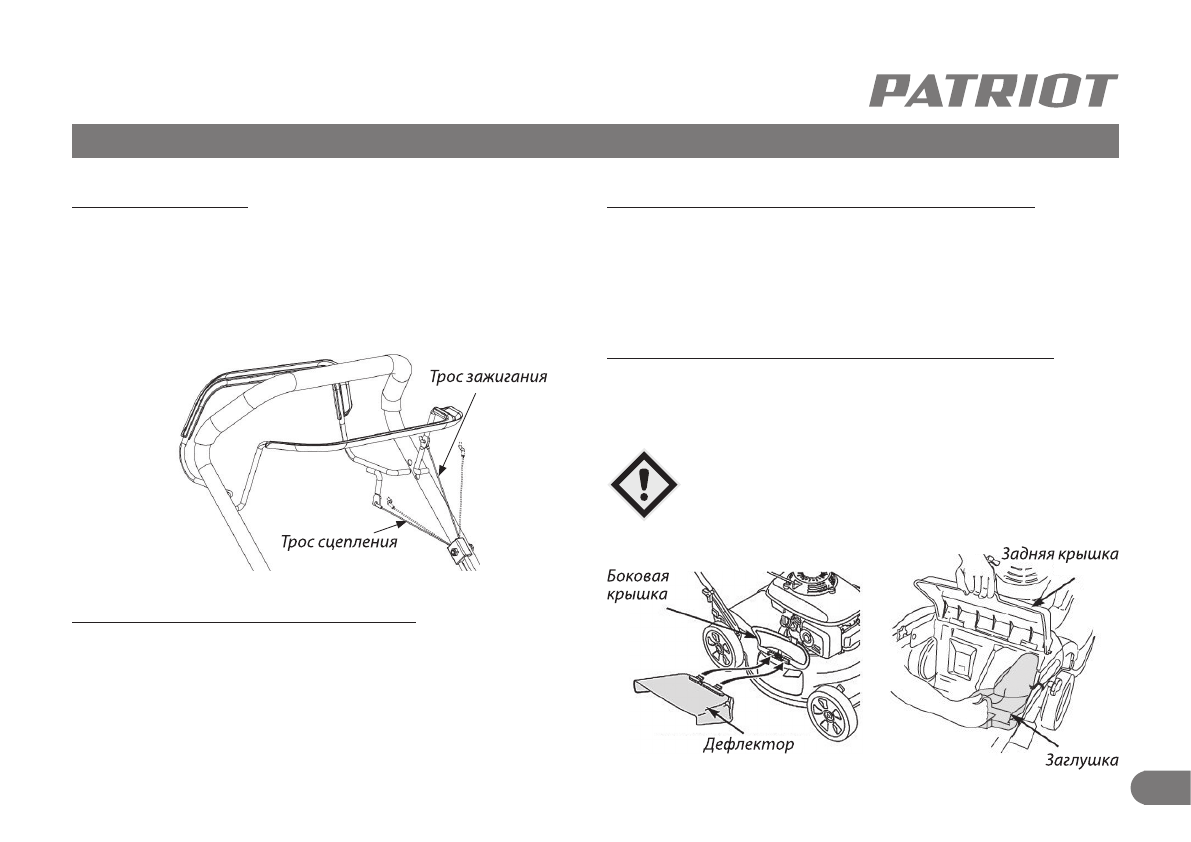 PATRIOT

Трос зажигания

Трос сцепления

Боковая крышка

Дефлектор

Задняя крышка

Заглушка