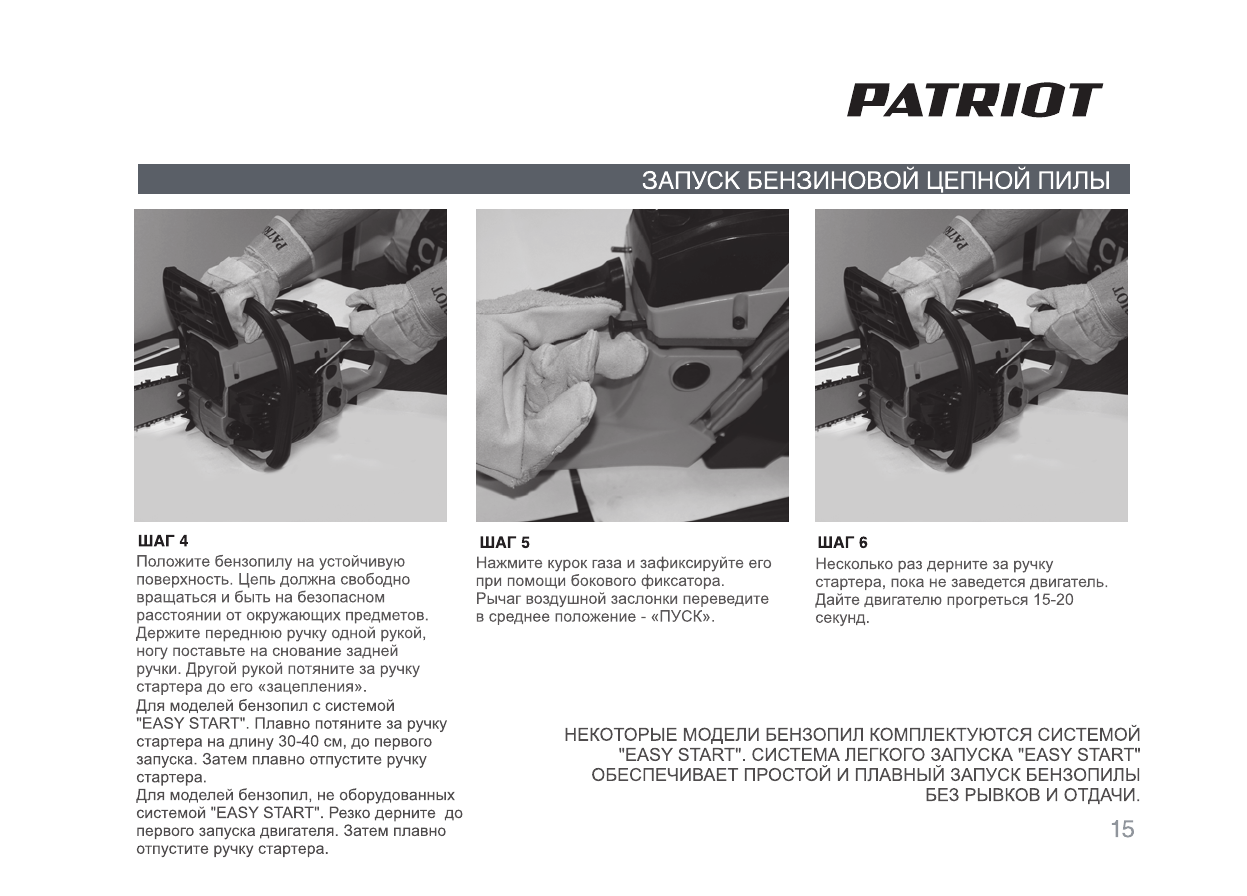 PATRIOT

ЗАПУСК БЕНЗИНОВОЙ ЦЕПНОЙ ПИЛЫ

ШАГ 4
Положите бензопилу на устойчивую поверхность. Цепь должна свободно вращаться и быть на безопасном расстоянии от окружающих предметов. Держите переднюю ручку одной рукой, ногу поставьте на снование задней ручки. Другой рукой потяните за ручку стартера до его «зацепления».
Для моделей бензопил с системой "EASY START". Плавно потяните за ручку стартера на длину 30-40 см, до первого запуска. Затем плавно отпустите ручку стартера.
Для моделей бензопил, не оборудованных системой "EASY START". Резко дерните до первого запуска двигателя. Затем плавно отпустите ручку стартера.

ШАГ 5
Нажмите курок газа и зафиксируйте его при помощи бокового фиксатора. Рычаг воздушной заслонки переведите в среднее положение - «ПУСК».

ШАГ 6
Несколько раз дерните за ручку стартера, пока не заведется двигатель. Дайте двигателю прогреться 15-20 секунд.

НЕКОТОРЫЕ МОДЕЛИ БЕНЗОПИЛ КОМПЛЕКТУЮТСЯ СИСТЕМОЙ "EASY START". СИСТЕМА ЛЕГКОГО ЗАПУСКА "EASY START" ОБЕСПЕЧИВАЕТ ПРОСТОЙ И ПЛАВНЫЙ ЗАПУСК БЕНЗОПИЛЫ БЕЗ РЫВКОВ И ОТДАЧИ.

15